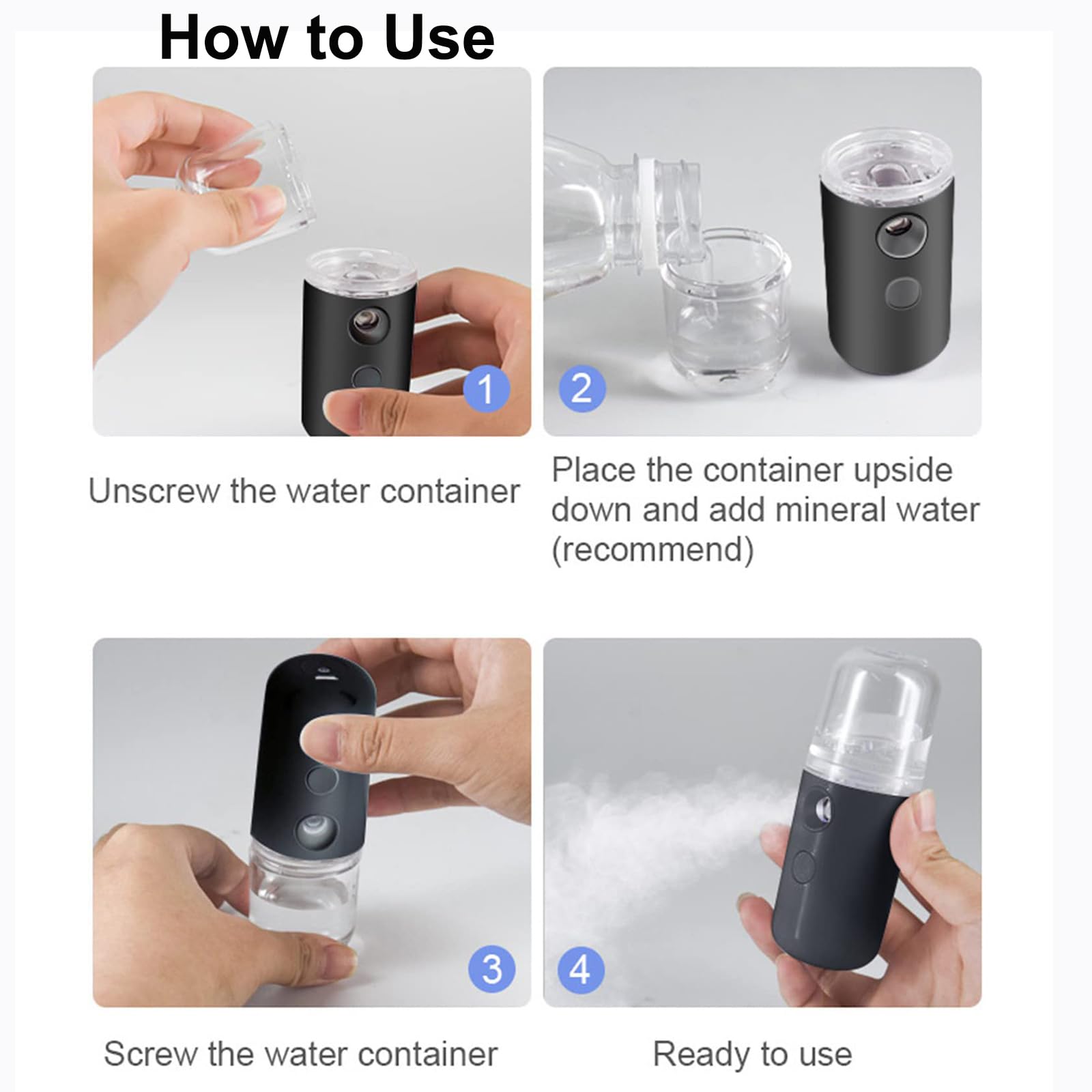 How to Use

1

Unscrew the water container

2

Place the container upside down and add mineral water (recommend)

3

Screw the water container

4

Ready to use