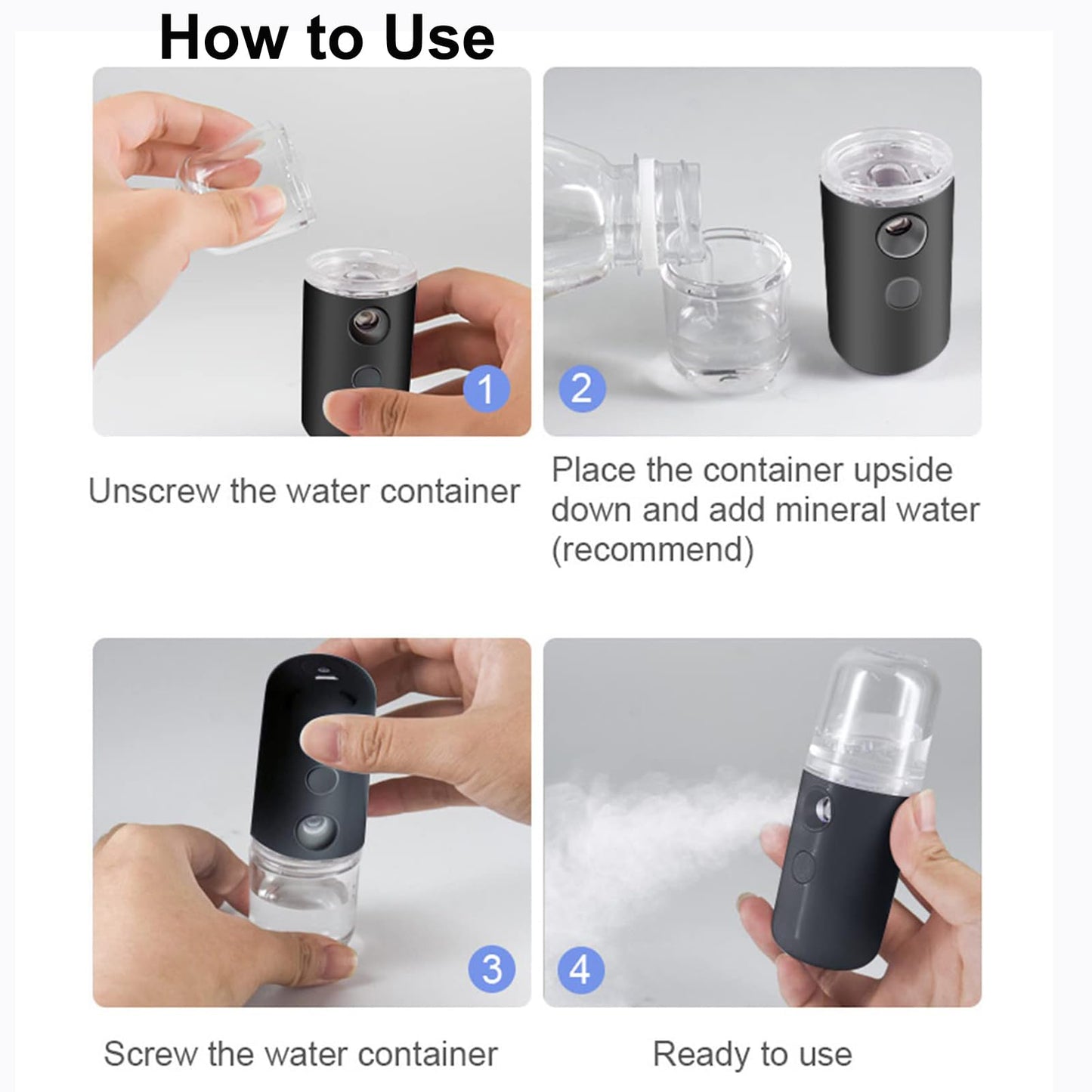 How to Use

1

Unscrew the water container

2

Place the container upside down and add mineral water (recommend)

3

Screw the water container

4

Ready to use