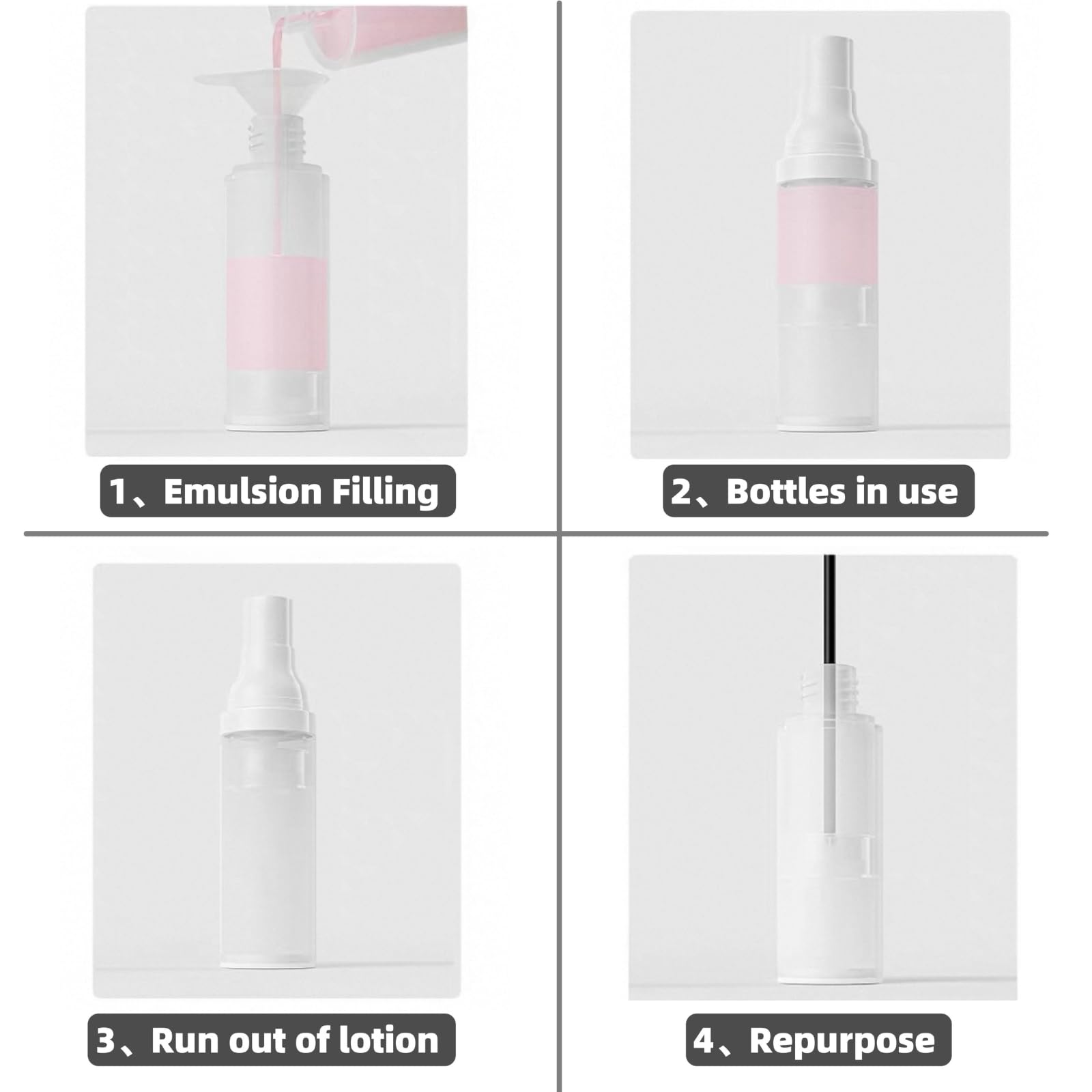 1、Emulsion Filling

2、Bottles in use

3、Run out of lotion

4、Repurpose