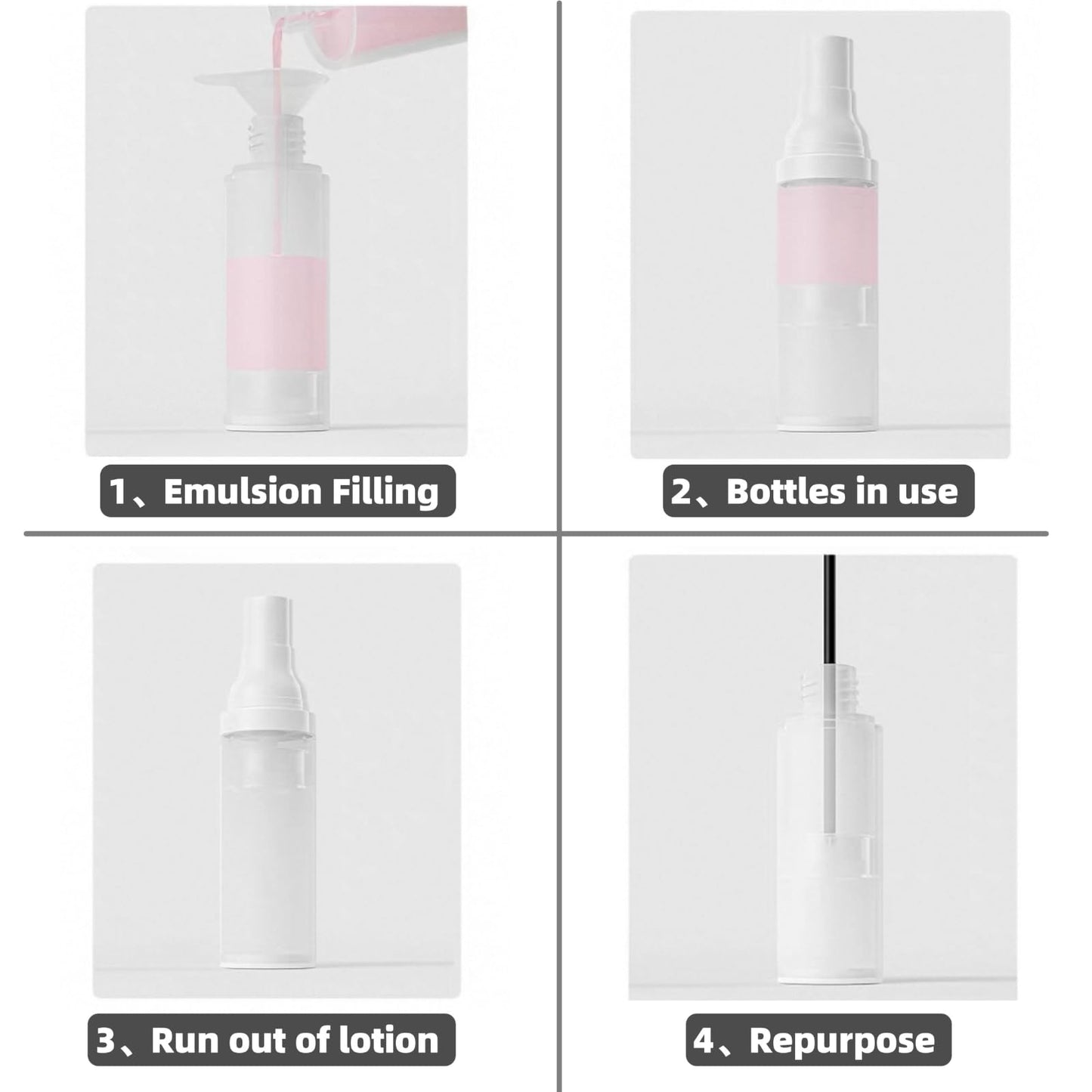 1、Emulsion Filling

2、Bottles in use

3、Run out of lotion

4、Repurpose