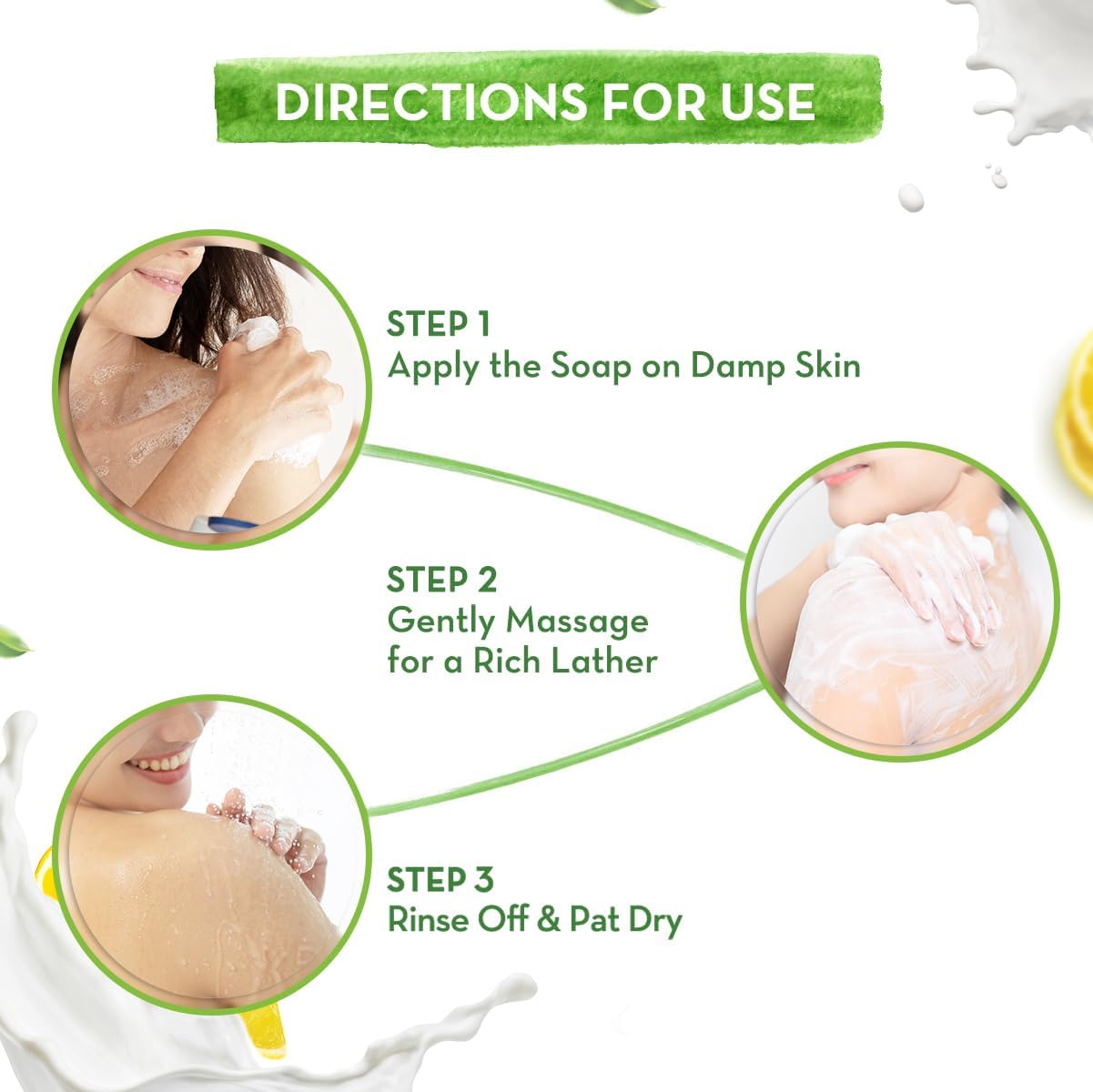 DIRECTIONS FOR USE

STEP 1
Apply the Soap on Damp Skin

STEP 2
Gently Massage for a Rich Lather

STEP 3
Rinse Off & Pat Dry