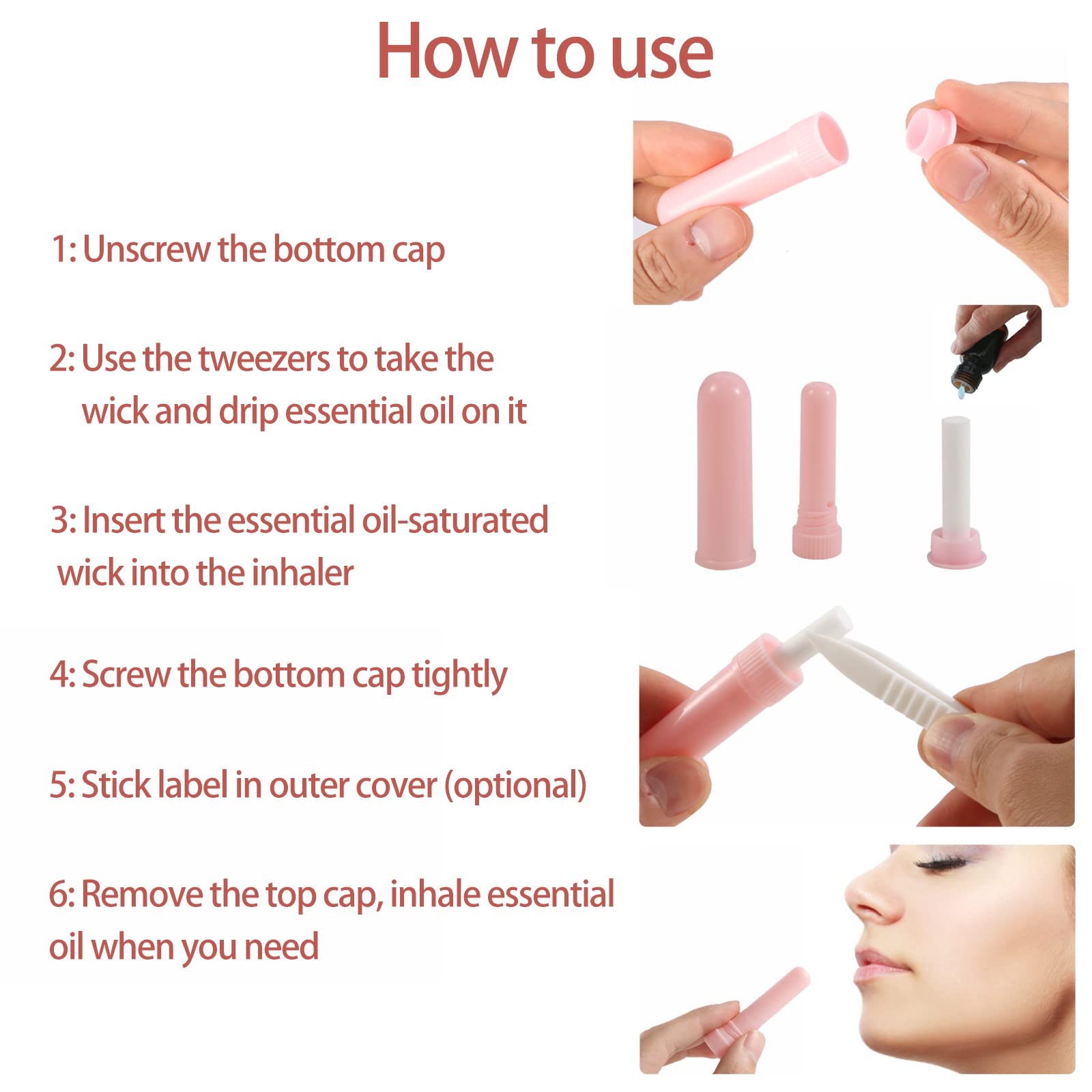 How to use

1: Unscrew the bottom cap

2: Use the tweezers to take the wick and drip essential oil on it

3: Insert the essential oil-saturated wick into the inhaler

4: Screw the bottom cap tightly

5: Stick label in outer cover (optional)

6: Remove the top cap, inhale essential oil when you need