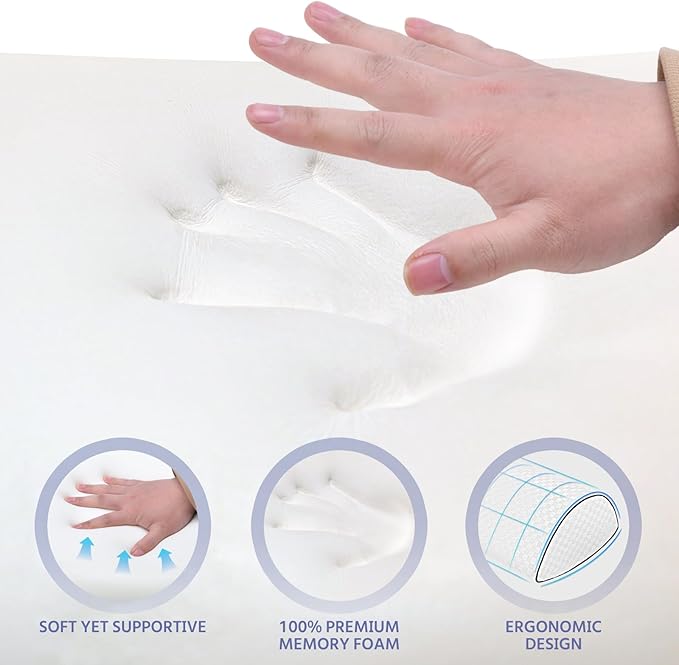 SOFT YET SUPPORTIVE

100% PREMIUM MEMORY FOAM

ERGONOMIC DESIGN