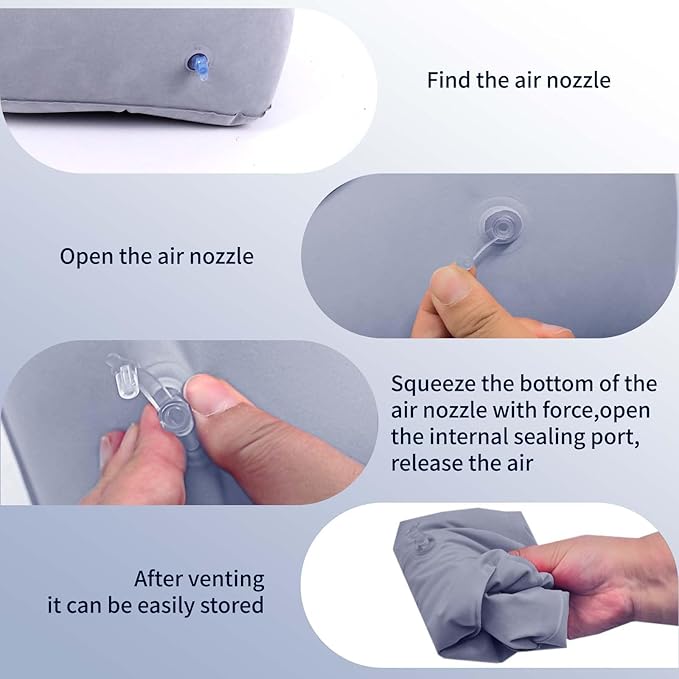 Find the air nozzle

Open the air nozzle

Squeeze the bottom of the air nozzle with force,open the internal sealing port, release the air

After venting
it can be easily stored