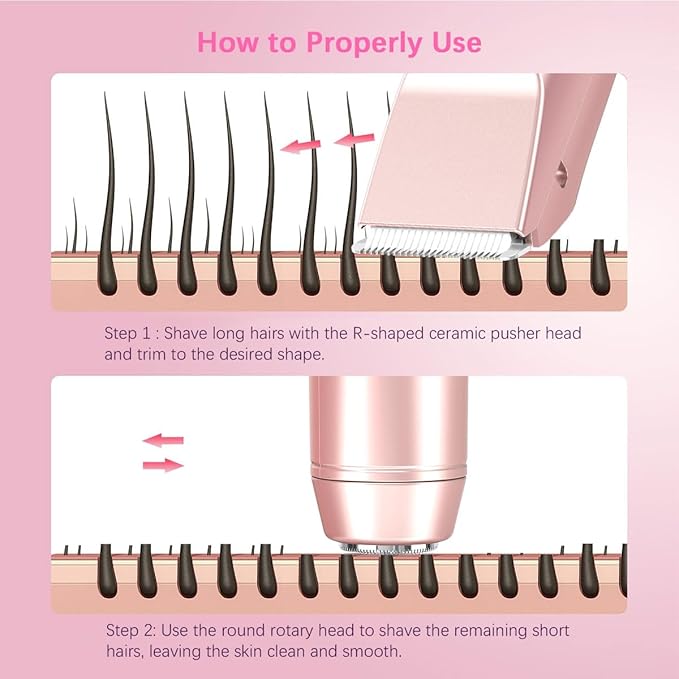 How to Properly Use

Step 1 : Shave long hairs with the R-shaped ceramic pusher head and trim to the desired shape.

Step 2: Use the round rotary head to shave the remaining short hairs, leaving the skin clean and smooth.