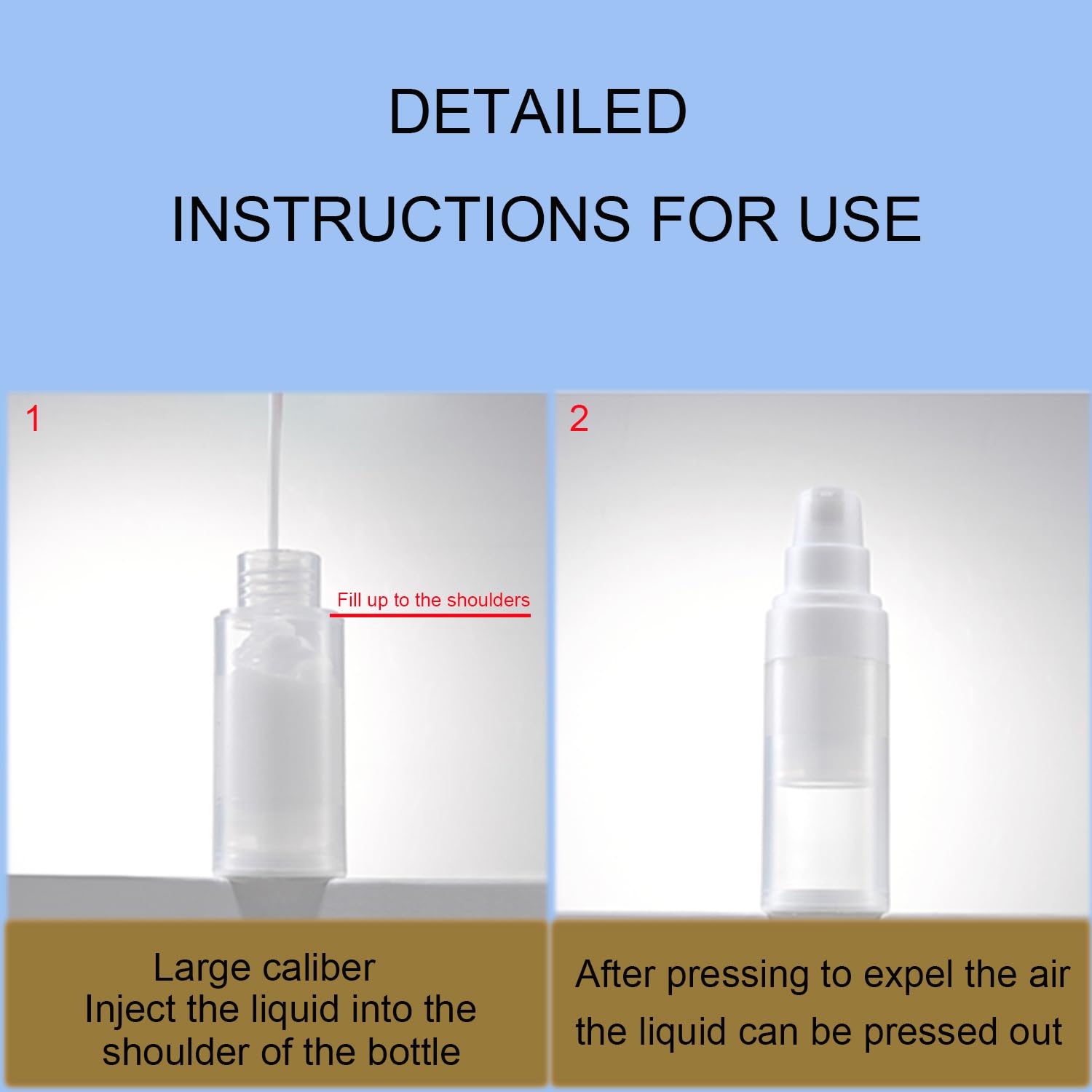 DETAILED
INSTRUCTIONS FOR USE

1

Fill up to the shoulders

Large caliber
Inject the liquid into the shoulder of the bottle

2

After pressing to expel the air the liquid can be pressed out