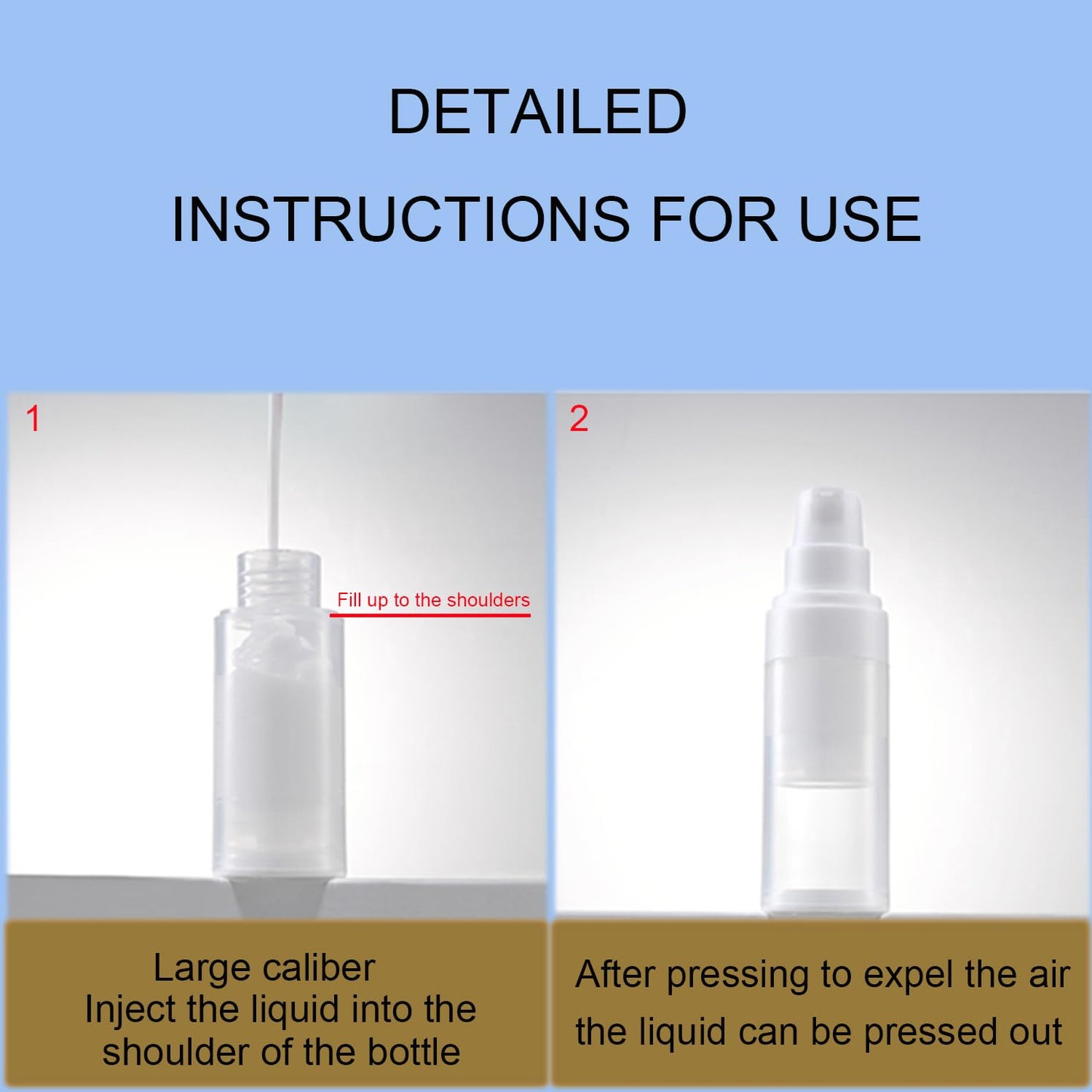 DETAILED
INSTRUCTIONS FOR USE

1

Fill up to the shoulders

Large caliber
Inject the liquid into the shoulder of the bottle

2

After pressing to expel the air the liquid can be pressed out