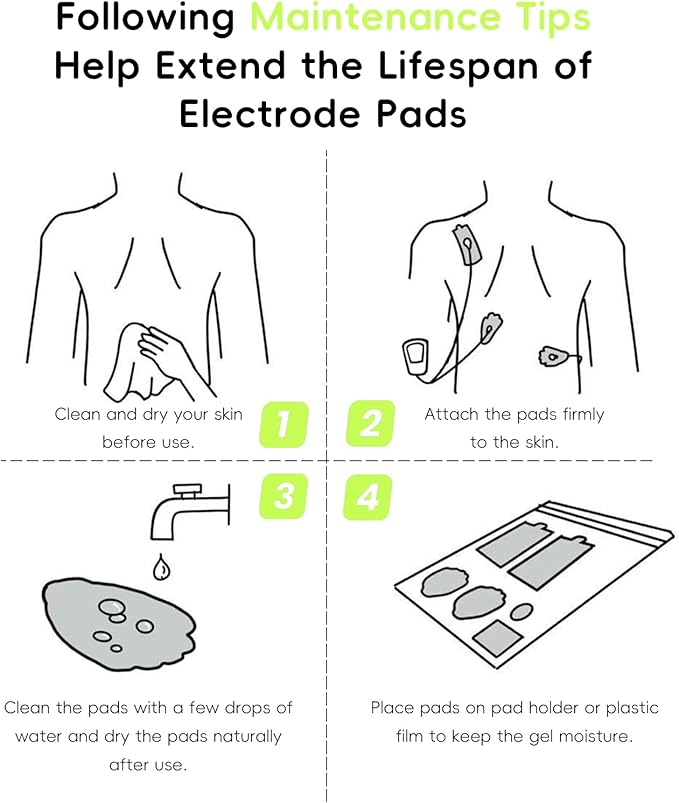 Following Maintenance Tips Help Extend the Lifespan of Electrode Pads

Clean and dry your skin before use.

1

2

Attach the pads firmly to the skin.

3

4

Clean the pads with a few drops of water and dry the pads naturally after use.

Place pads on pad holder or plastic film to keep the gel moisture.