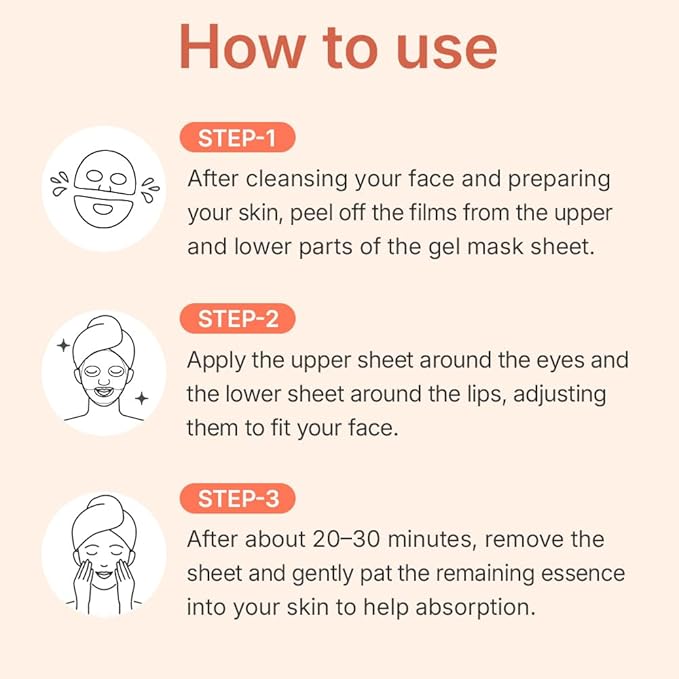 How to use

STEP-1

After cleansing your face and preparing your skin, peel off the films from the upper and lower parts of the gel mask sheet.

STEP-2

Apply the upper sheet around the eyes and the lower sheet around the lips, adjusting them to fit your face.

STEP-3

After about 20–30 minutes, remove the sheet and gently pat the remaining essence into your skin to help absorption.