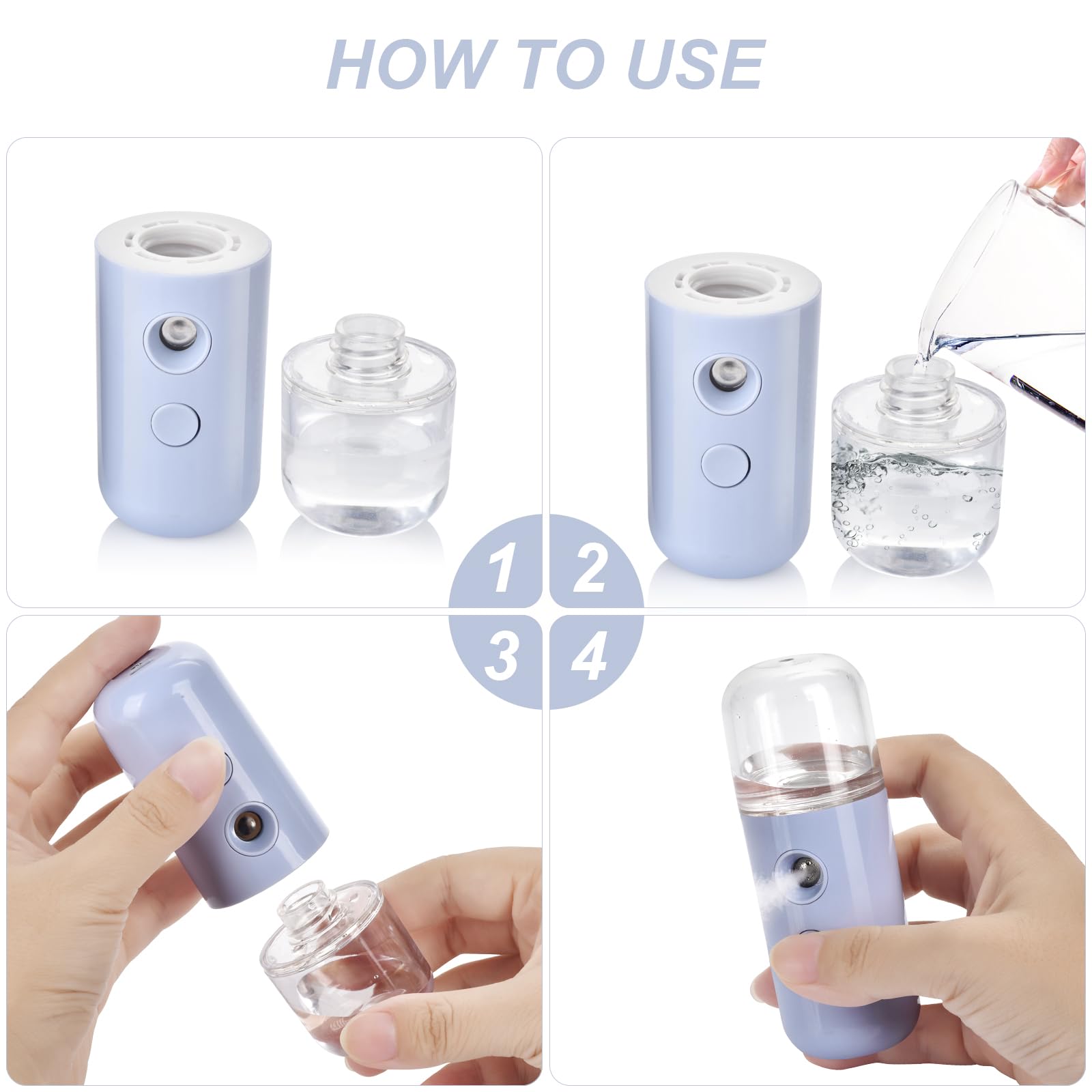 HOW TO USE

1 2
3 4