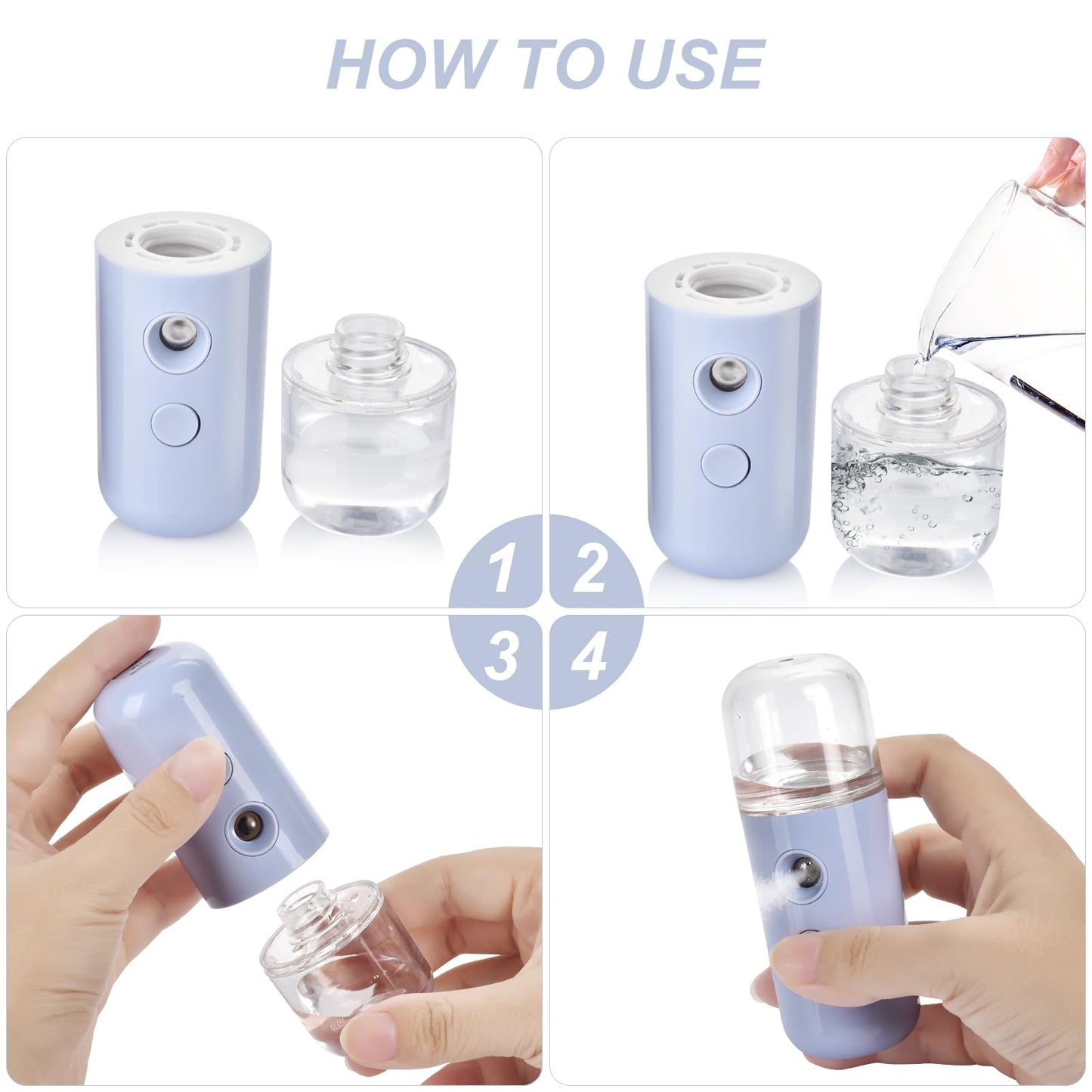 HOW TO USE

1

2

3

4