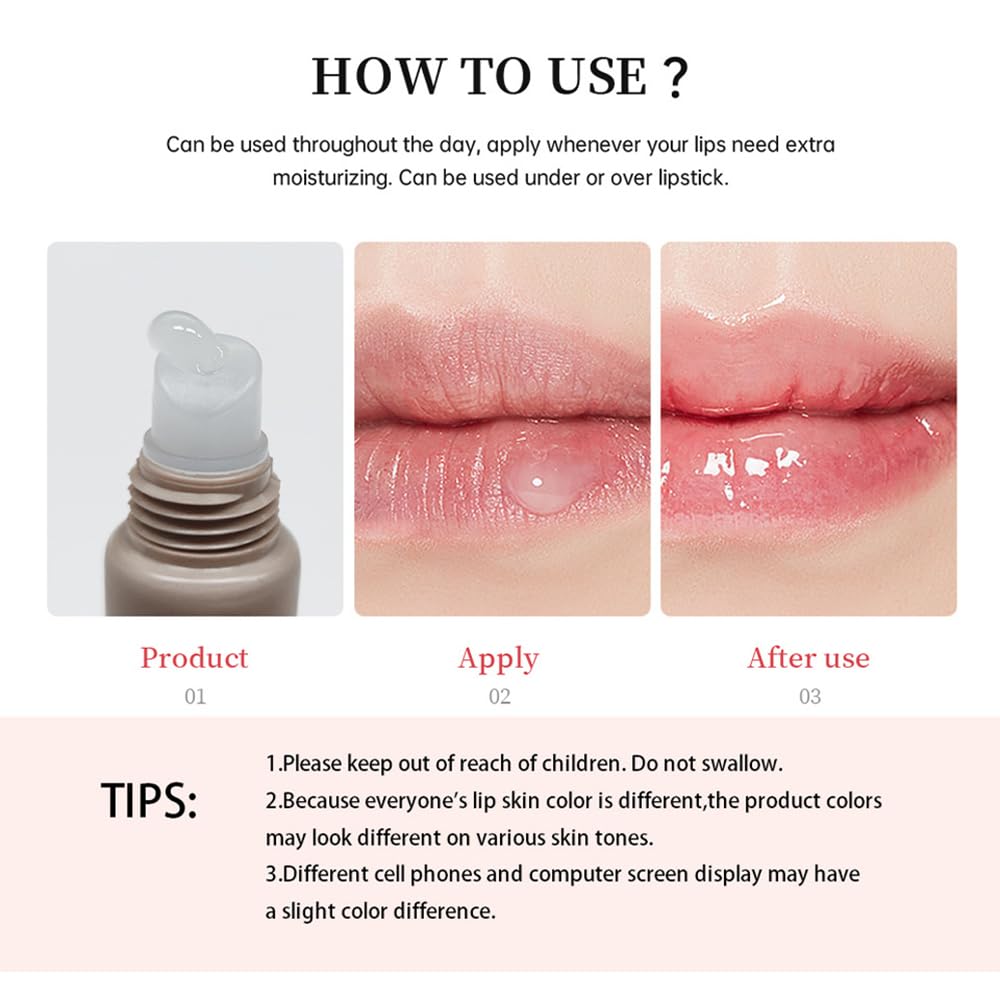 HOW TO USE ?

Can be used throughout the day, apply whenever your lips need extra moisturizing. Can be used under or over lipstick.

Product
01

Apply
02

After use
03

TIPS:

1.Please keep out of reach of children. Do not swallow.
2.Because everyone's lip skin color is different,the product colors may look different on various skin tones.
3.Different cell phones and computer screen display may have a slight color difference.