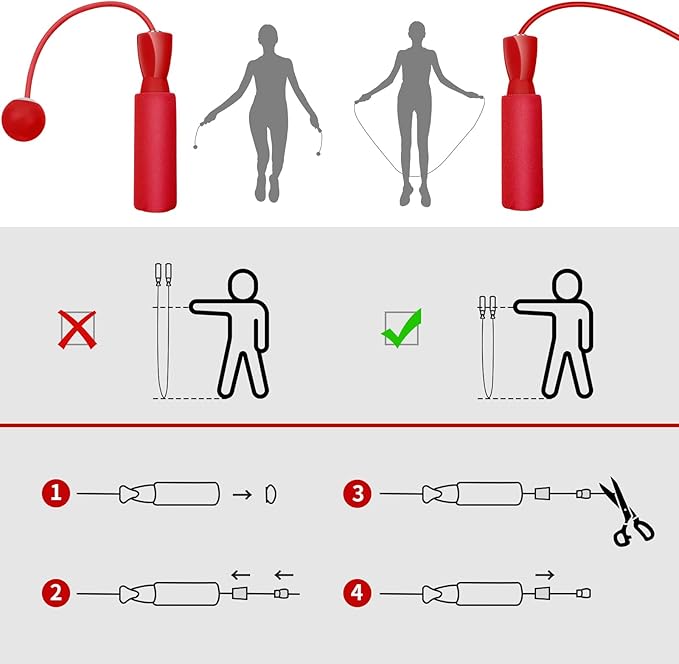 1
3
2
4