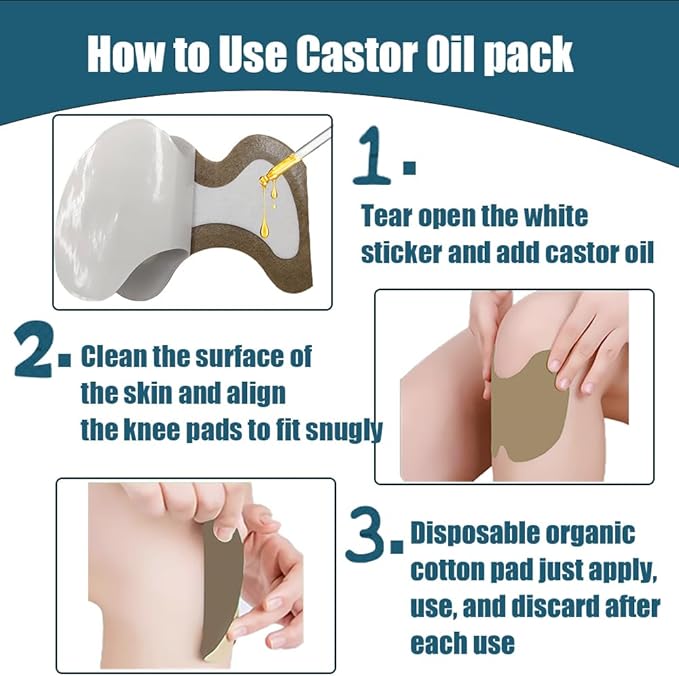 How to Use Castor Oil pack

1.

Tear open the white sticker and add castor oil

2. Clean the surface of the skin and align the knee pads to fit snugly

3. Disposable organic cotton pad just apply, use, and discard after each use