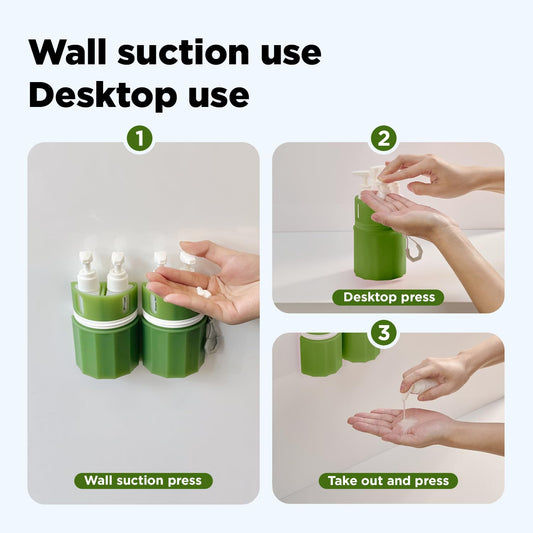 Wall suction use
Desktop use

1

Wall suction press

2

Desktop press

3

Take out and press