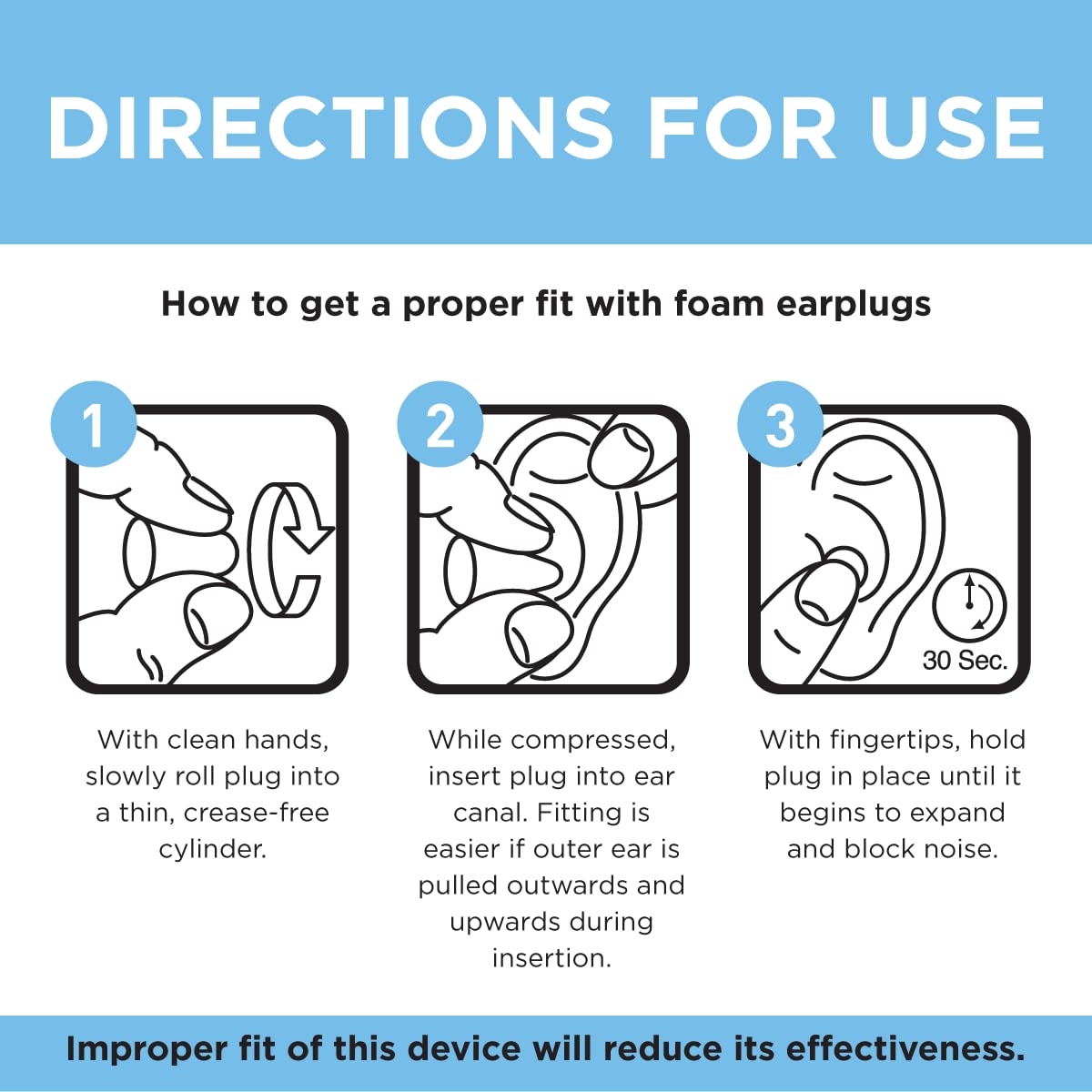 DIRECTIONS FOR USE

How to get a proper fit with foam earplugs

1

With clean hands, slowly roll plug into a thin, crease-free cylinder.

2

While compressed, insert plug into ear canal. Fitting is easier if outer ear is pulled outwards and upwards during insertion.

3

30 Sec.

With fingertips, hold plug in place until it begins to expand and block noise.

Improper fit of this device will reduce its effectiveness.