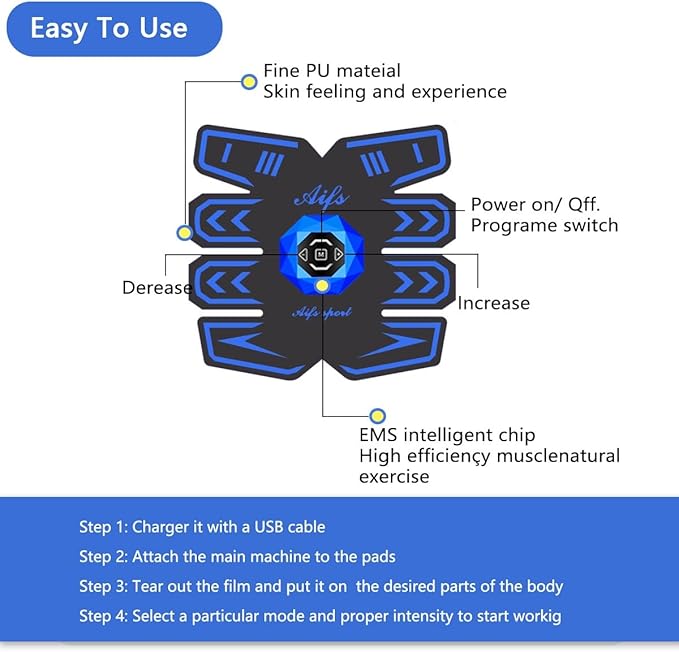 Easy To Use

Fine PU mateial
Skin feeling and experience

Aifs

Power on/ Qff.
Programe switch

M

Derease

Increase

Aifs sport

EMS intelligent chip
High efficiençy musclenatural exercise

Step 1: Charger it with a USB cable

Step 2: Attach the main machine to the pads

Step 3: Tear out the film and put it on the desired parts of the body

Step 4: Select a particular mode and proper intensity to start workig