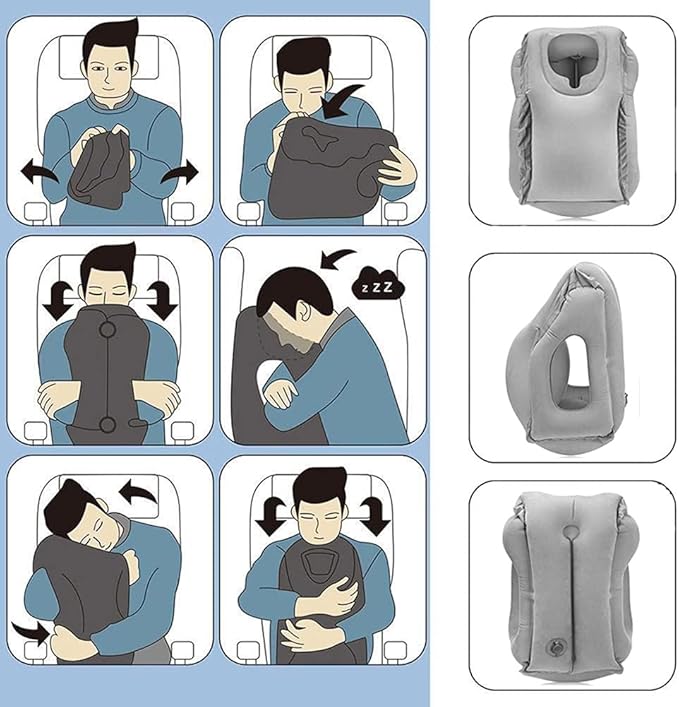 z Z Z