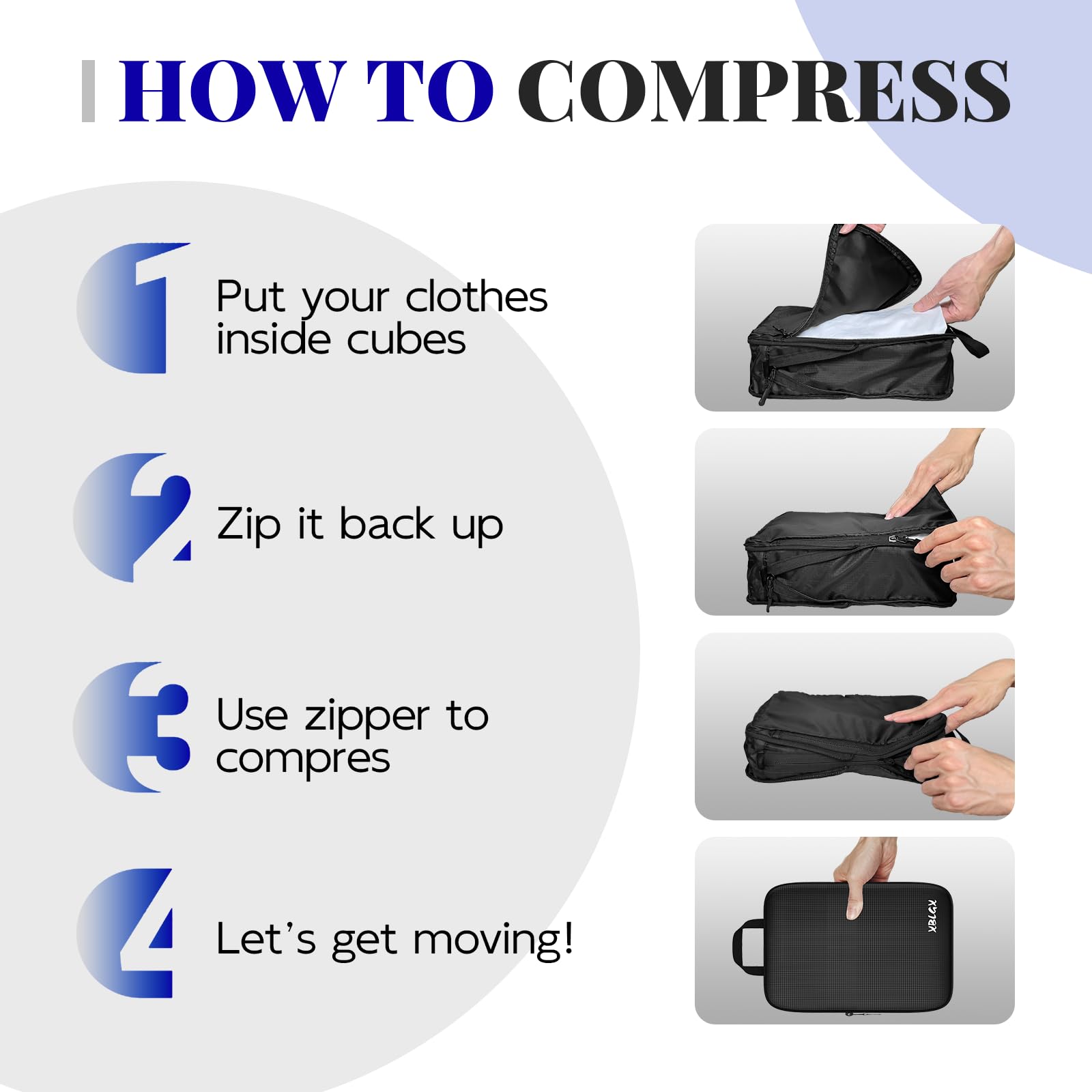 HOW TO COMPRESS

1 Put your clothes inside cubes

2 Zip it back up

3 Use zipper to compres

4 Let's get moving!

XBLGX