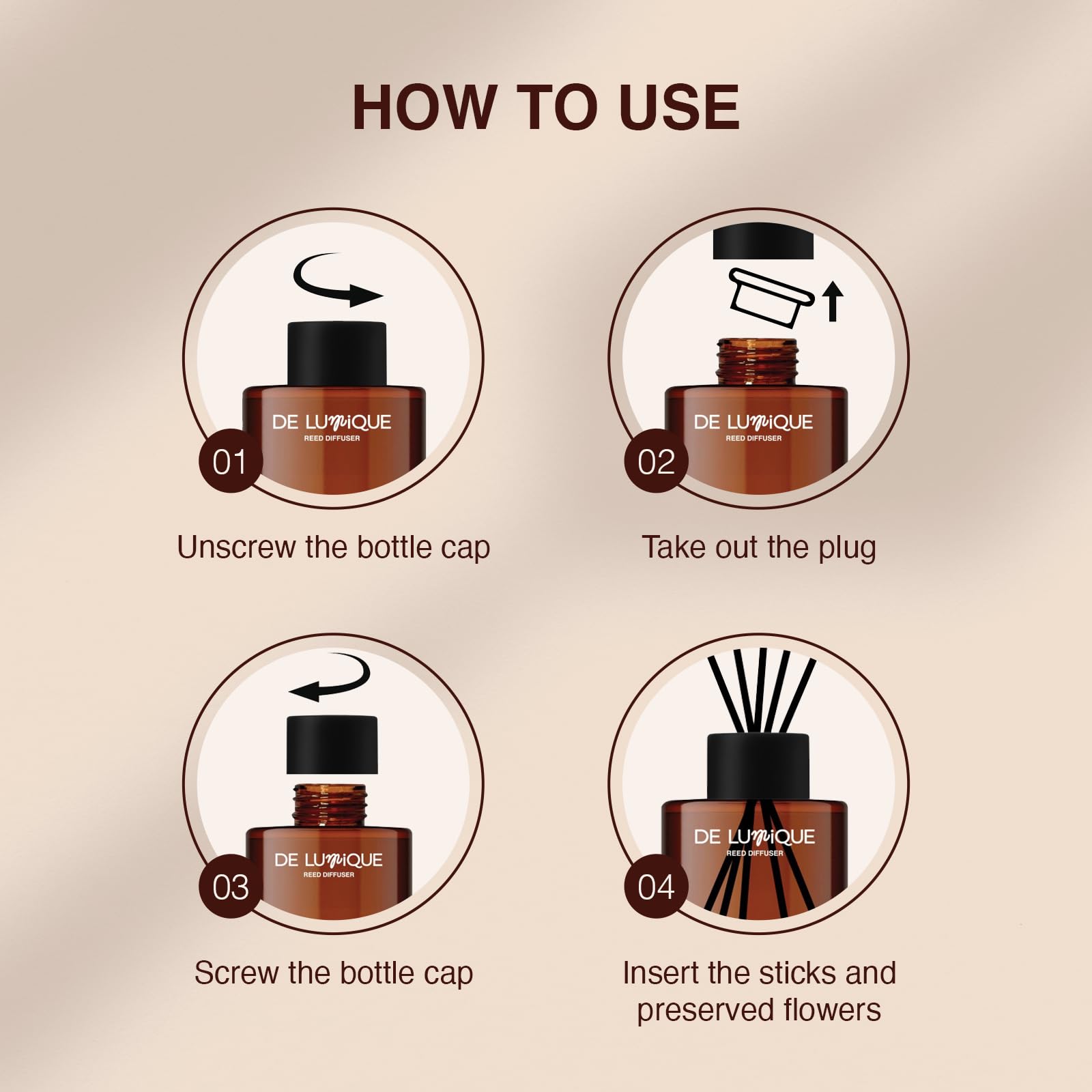 HOW TO USE

DE LUMIQUE
REED DIFFUSER

01

Unscrew the bottle cap

DE LUMIQUE
REED DIFFUSER

02

Take out the plug

DE LUMIQUE
REED DIFFUSER

03

Screw the bottle cap

DE LUMIQUE
REED DIFFUSER

04

Insert the sticks and preserved flowers