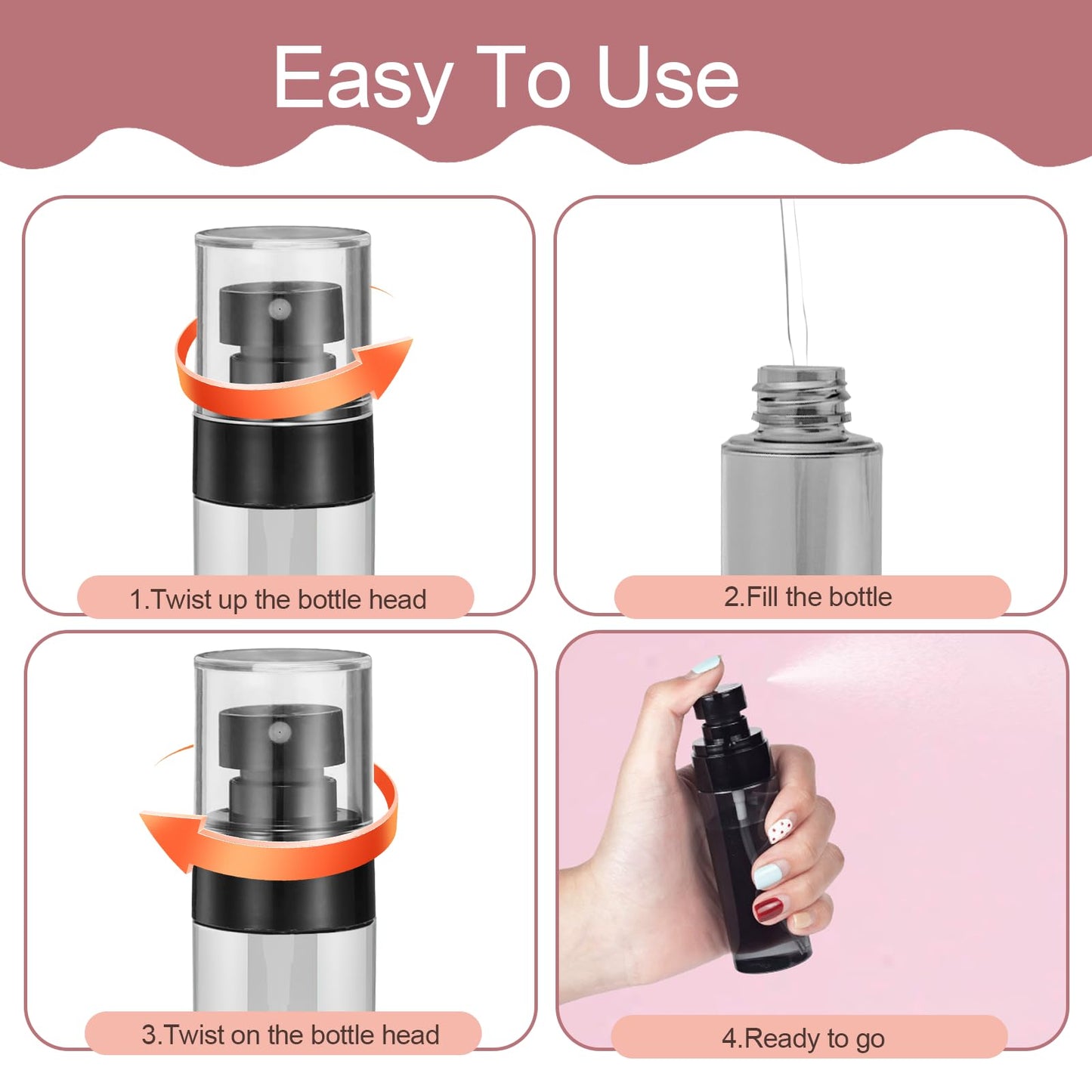 Easy To Use

1.Twist up the bottle head

2.Fill the bottle

3.Twist on the bottle head

4.Ready to go