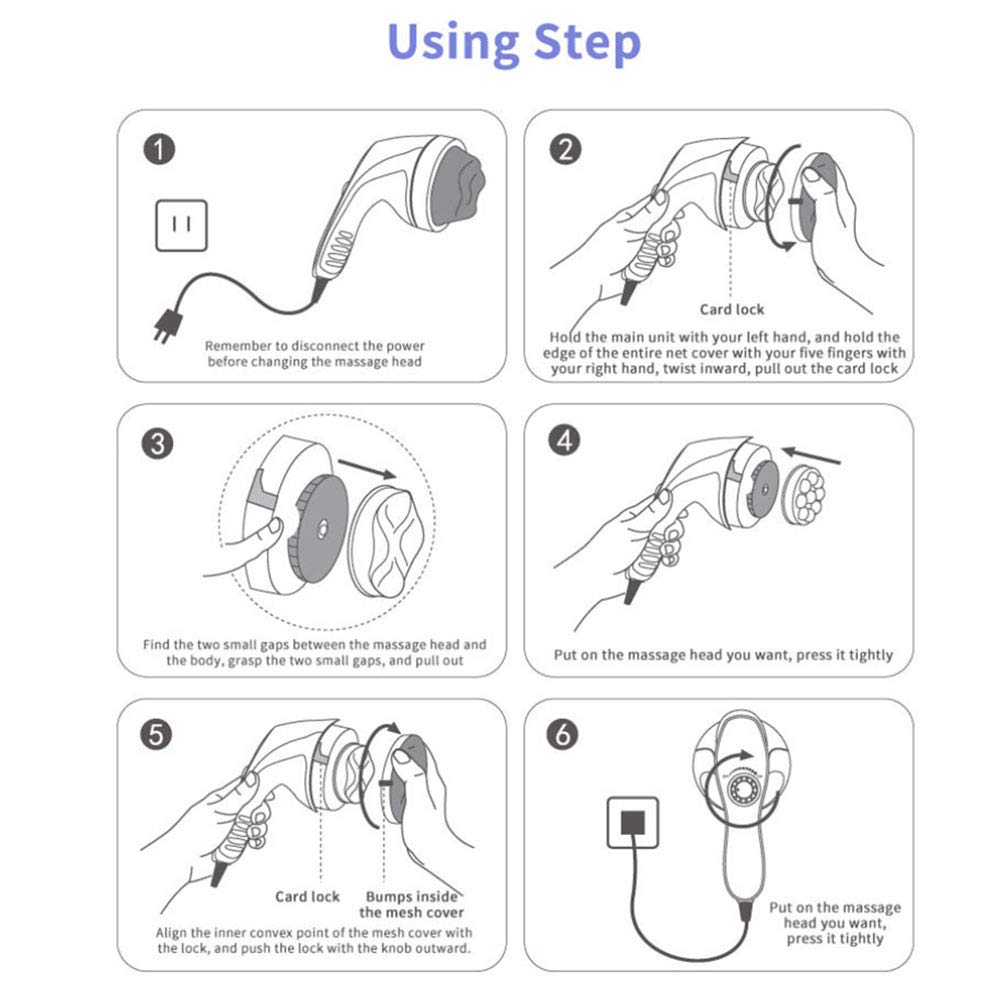 Using Step

1

Remember to disconnect the power before changing the massage head

2

Card lock

Hold the main unit with your left hand, and hold the edge of the entire net cover with your five fingers with your right hand, twist inward, pull out the card lock

3

Find the two small gaps between the massage head and the body, grasp the two small gaps, and pull out

4

Put on the massage head you want, press it tightly

5

Card lock

Bumps inside the mesh cover

Align the inner convex point of the mesh cover with the lock, and push the lock with the knob outward.

6

Put on the massage head you want, press it tightly