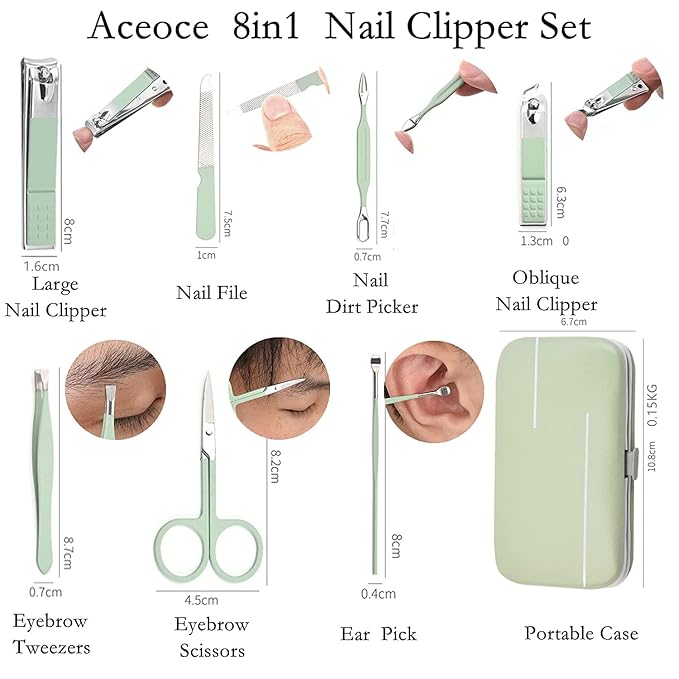 Aceoce 8in1 Nail Clipper Set

8cm
1.6cm
Large Nail Clipper

7.5cm
1cm
Nail File

7.7cm
0.7cm
Nail Dirt Picker

6.3cm
1.3cm 0
Oblique Nail Clipper

6.7cm
0.15KG
10.8cm

8.7cm
0.7cm
Eyebrow Tweezers

8.2cm
4.5cm
Eyebrow Scissors

8cm
0.4cm
Ear Pick

Portable Case