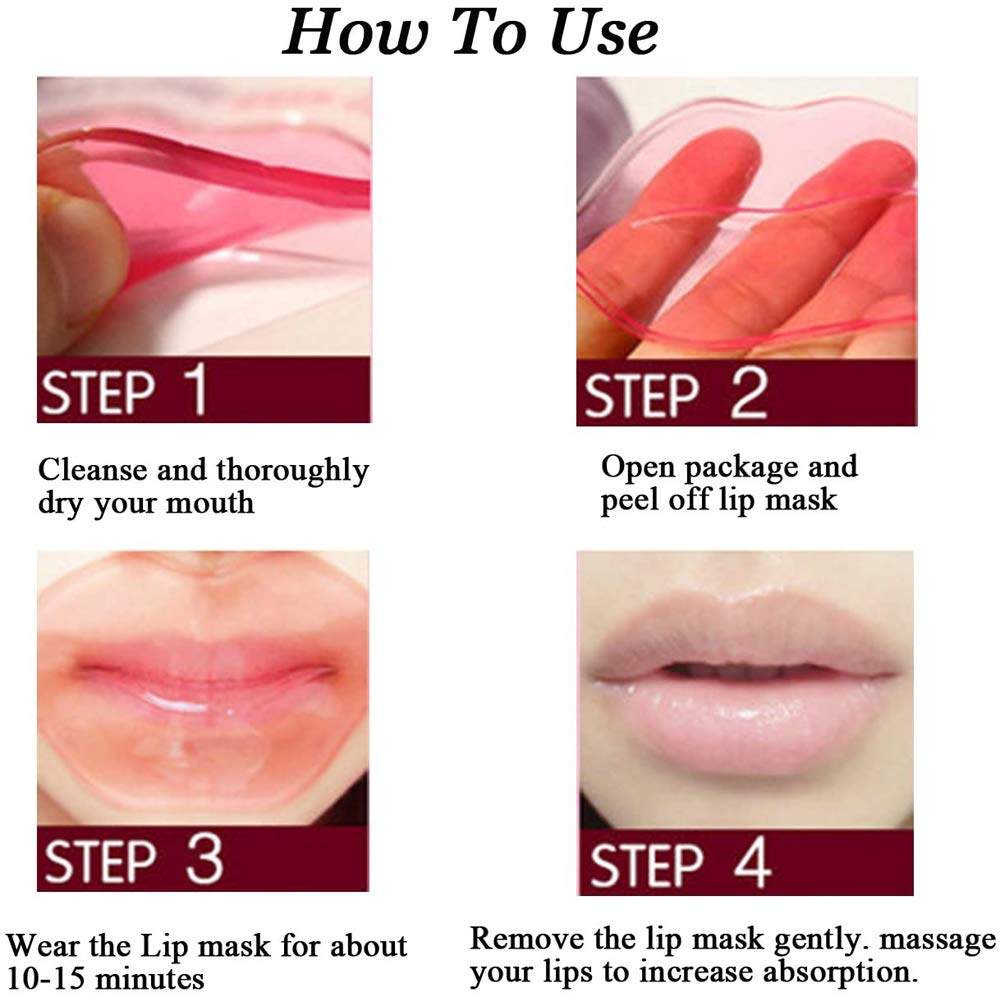 How To Use

STEP 1

Cleanse and thoroughly dry your mouth

STEP 2

Open package and peel off lip mask

STEP 3

Wear the Lip mask for about 10-15 minutes

STEP 4

Remove the lip mask gently. massage your lips to increase absorption.