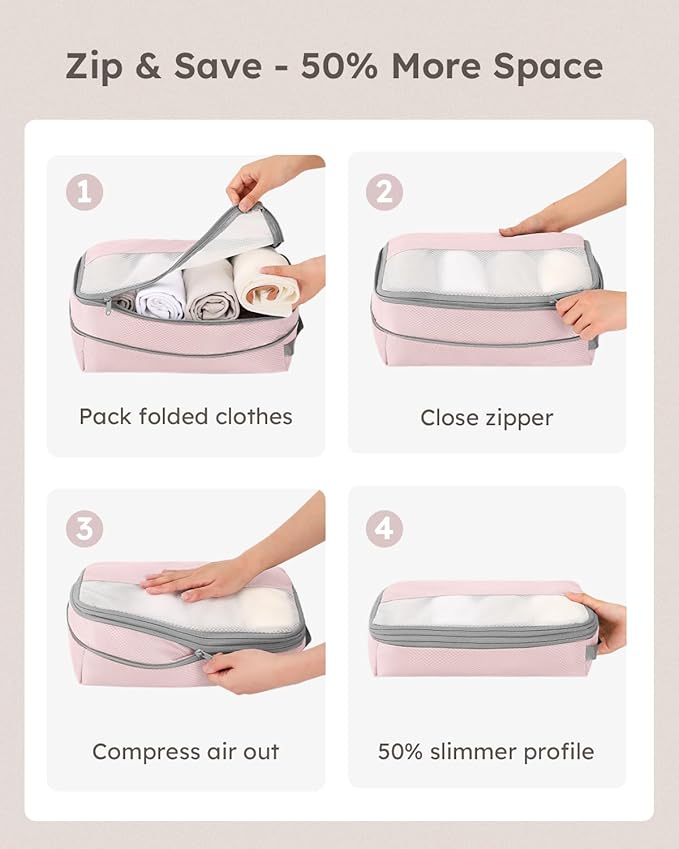 Zip & Save - 50% More Space

1

Pack folded clothes

2

Close zipper

3

Compress air out

4

50% slimmer profile