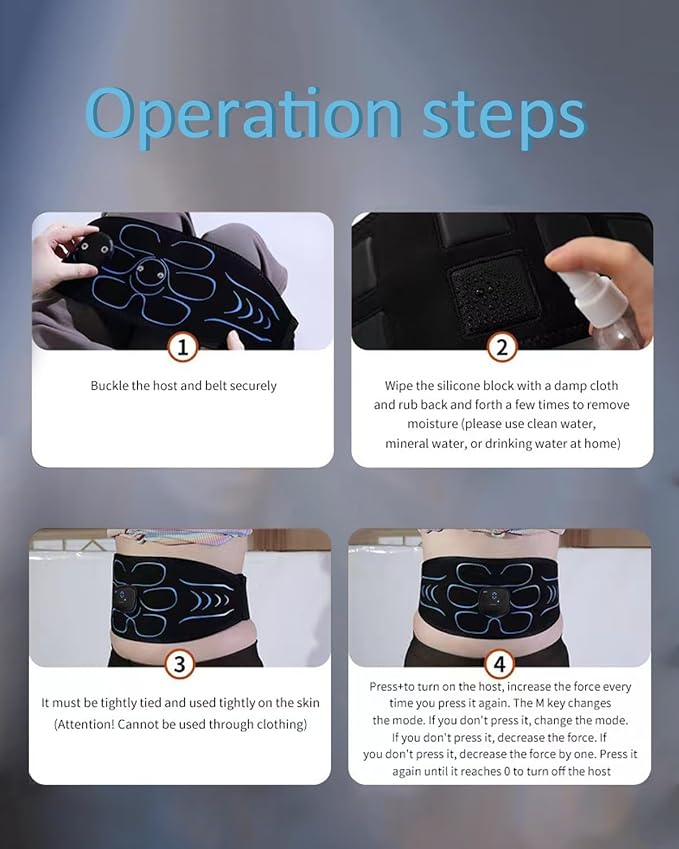 Operation steps

1

Buckle the host and belt securely

2

Wipe the silicone block with a damp cloth and rub back and forth a few times to remove moisture (please use clean water, mineral water, or drinking water at home)

3

It must be tightly tied and used tightly on the skin (Attention! Cannot be used through clothing)

4

Press+to turn on the host, increase the force every time you press it again. The M key changes the mode. If you don't press it, change the mode. If you don't press it, decrease the force. If you don't press it, decrease the force by one. Press it again until it reaches 0 to turn off the host