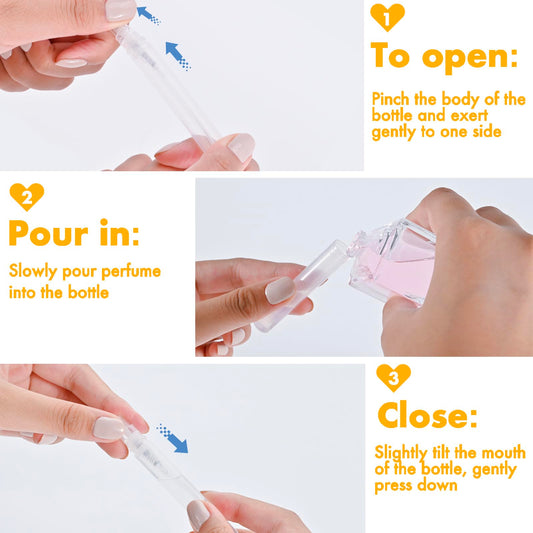 1

To open:

Pinch the body of the bottle and exert gently to one side

2

Pour in:

Slowly pour perfume into the bottle

3

Close:

Slightly tilt the mouth of the bottle, gently press down