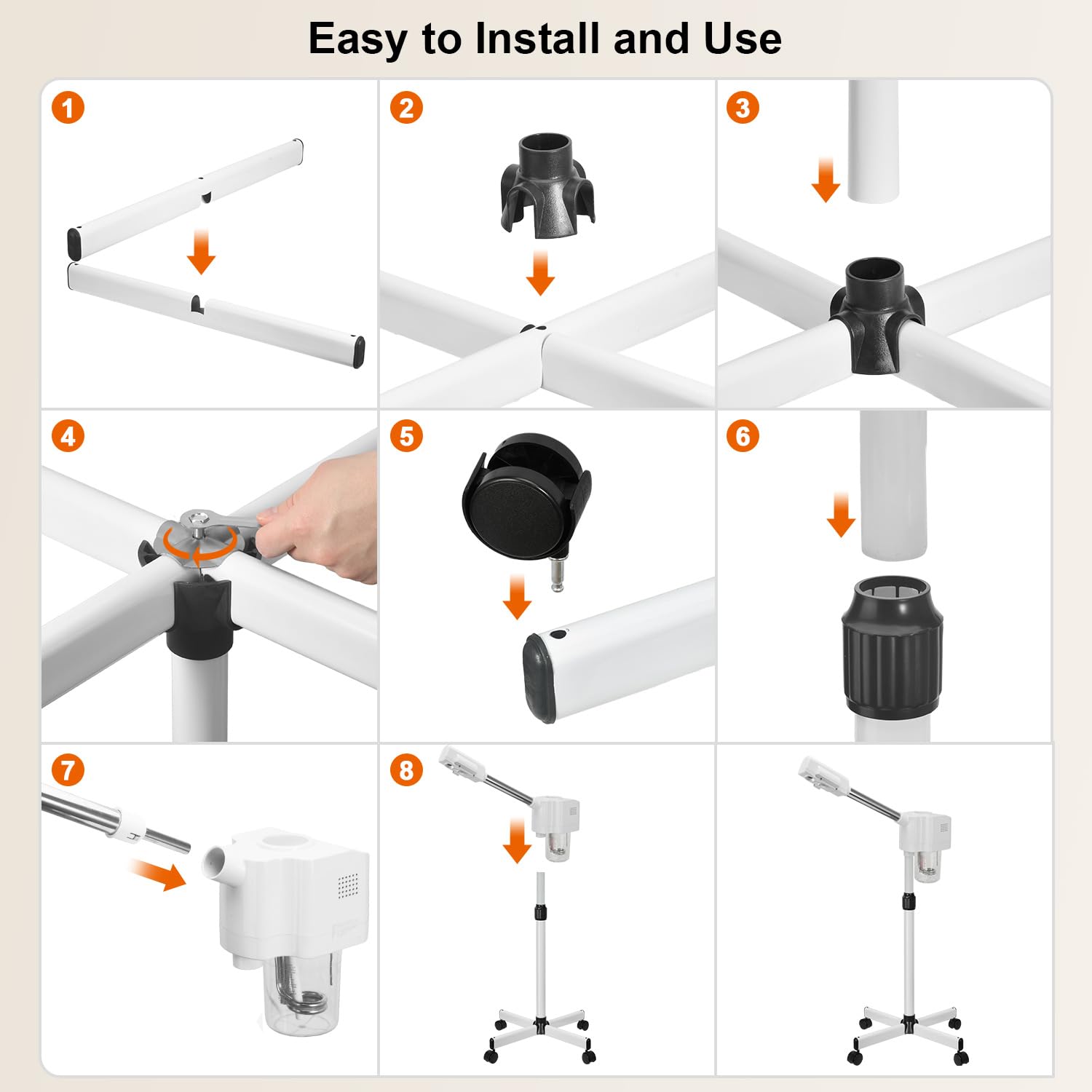 Easy to Install and Use

1

2

3

4

5

6

7

8