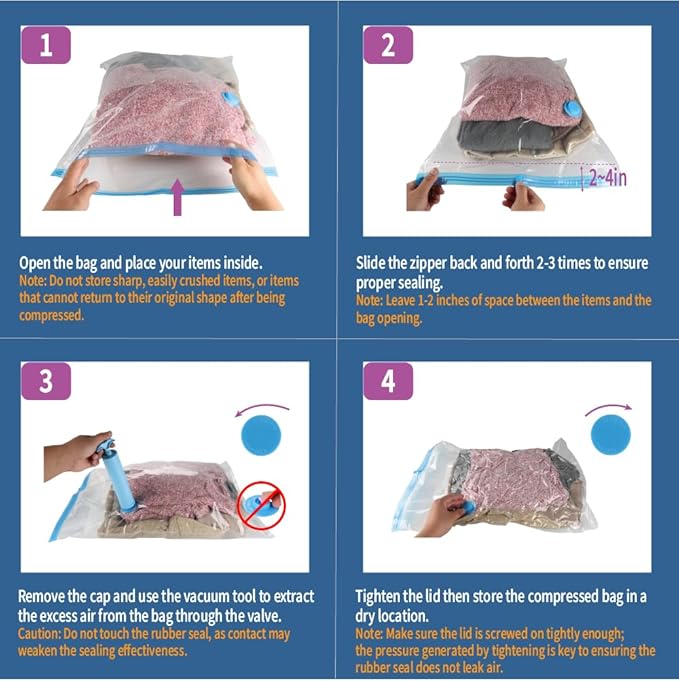 1

Open the bag and place your items inside.
Note: Do not store sharp, easily crushed items, or items that cannot return to their original shape after being compressed.

2

2~4in

Slide the zipper back and forth 2-3 times to ensure proper sealing.
Note: Leave 1-2 inches of space between the items and the bag opening.

3

Remove the cap and use the vacuum tool to extract the excess air from the bag through the valve.
Caution: Do not touch the rubber seal, as contact may weaken the sealing effectiveness.

4

Tighten the lid then store the compressed bag in a dry location.
Note: Make sure the lid is screwed on tightly enough; the pressure generated by tightening is key to ensuring the rubber seal does not leak air.