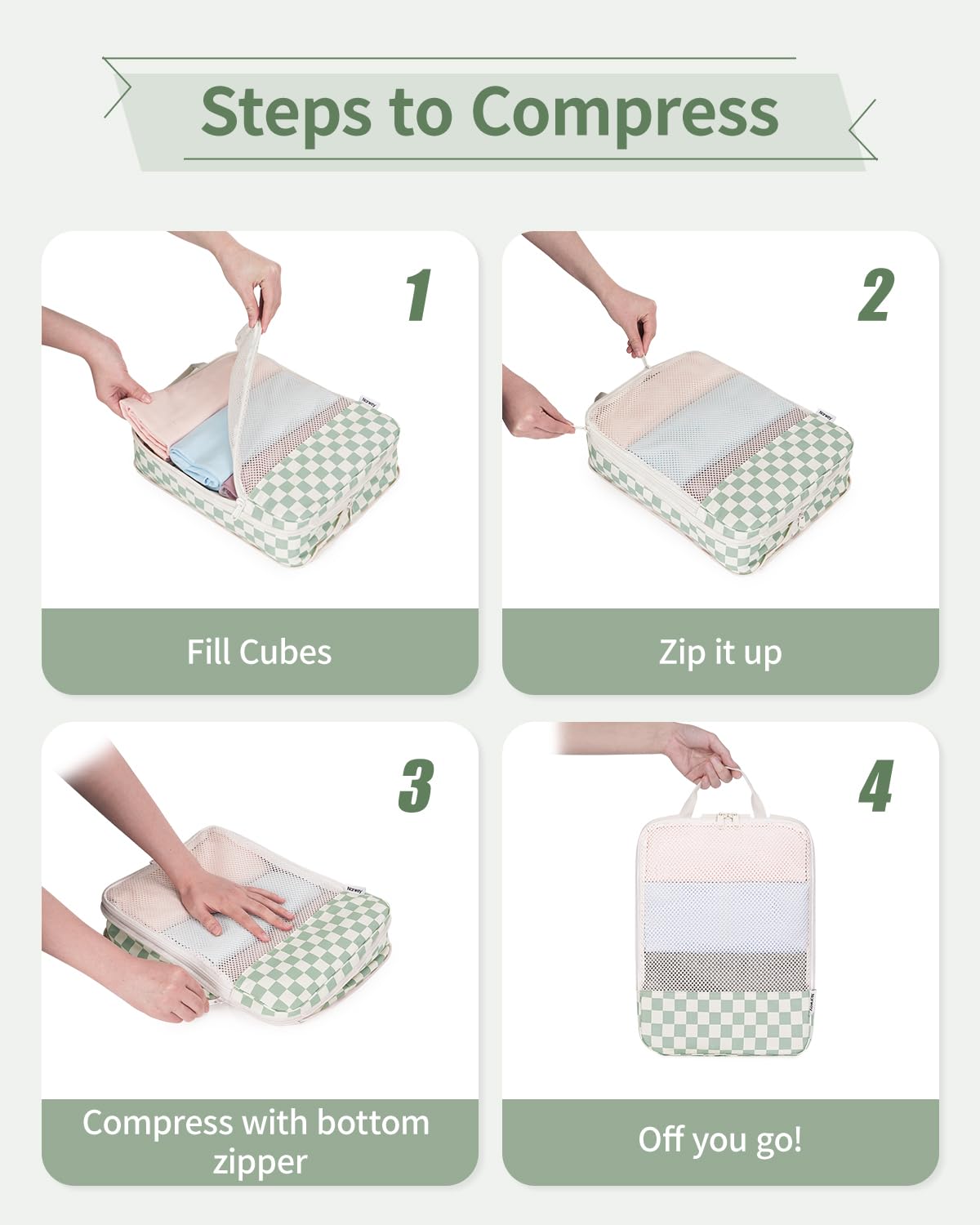 Steps to Compress

1

Fill Cubes

2

Zip it up

3

Compress with bottom zipper

4

Off you go!