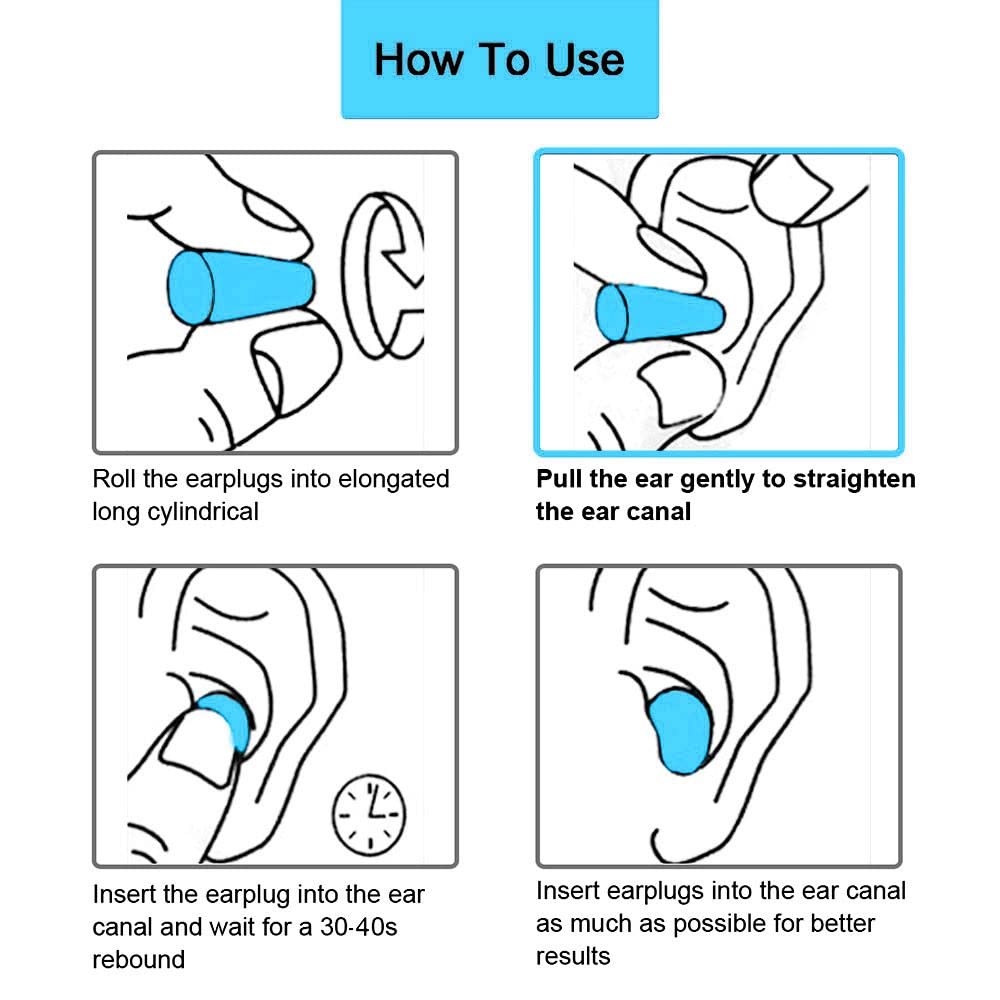 How To Use

Roll the earplugs into elongated long cylindrical

Pull the ear gently to straighten the ear canal

Insert the earplug into the ear canal and wait for a 30-40s rebound

Insert earplugs into the ear canal as much as possible for better results