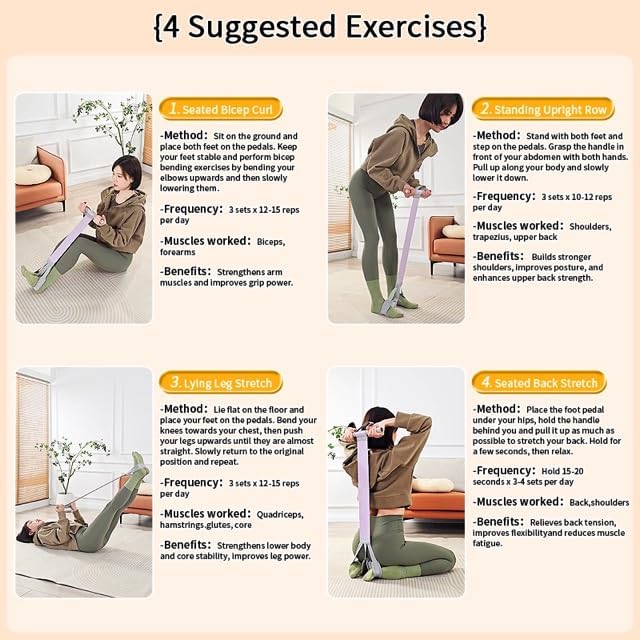 {4 Suggested Exercises}

1. Seated Bicep Curl

-Method: Sit on the ground and place both feet on the pedals. Keep your feet stable and perform bicep bending exercises by bending your elbows upwards and then slowly lowering them.

-Frequency: 3 sets x 12-15 reps per day

-Muscles worked: Biceps, forearms

-Benefits: Strengthens arm muscles and improves grip power.

2. Standing Upright Row

-Method: Stand with both feet and step on the pedals. Grasp the handle in front of your abdomen with both hands. Pull up along your body and slowly lower it down.

-Frequency: 3 sets x 10-12 reps per day

-Muscles worked: Shoulders, trapezius, upper back

-Benefits: Builds stronger shoulders, improves posture, and enhances upper back strength.

3. Lying Leg Stretch

-Method: Lie flat on the floor and place your feet on the pedals. Bend your knees towards your chest, then push your legs upwards until they are almost straight. Slowly return to the original position and repeat.

-Frequency: 3 sets x 12-15 reps per day

-Muscles worked: Quadriceps, hamstrings.glutes, core

-Benefits: Strengthens lower body and core stability, improves leg power.

4. Seated Back Stretch

-Method: Place the foot pedal under your hips, hold the handle behind you and pull it up as much as possible to stretch your back. Hold for a few seconds, then relax.

-Frequency: Hold 15-20 seconds x 3-4 sets per day

-Muscles worked: Back,shoulders

-Benefits: Relieves back tension, improves flexibilityand reduces muscle fatigue.