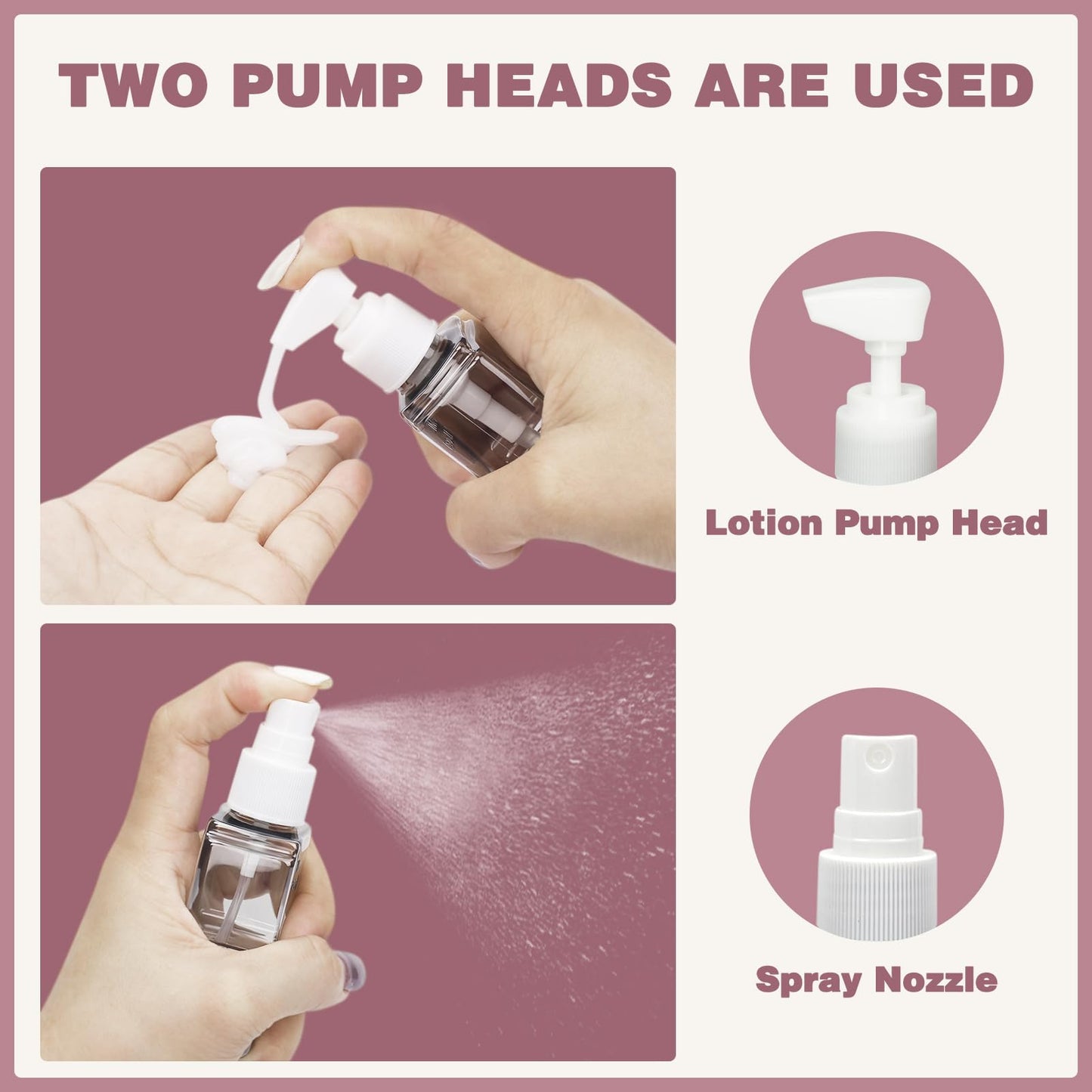 TWO PUMP HEADS ARE USED

Lotion Pump Head

Spray Nozzle