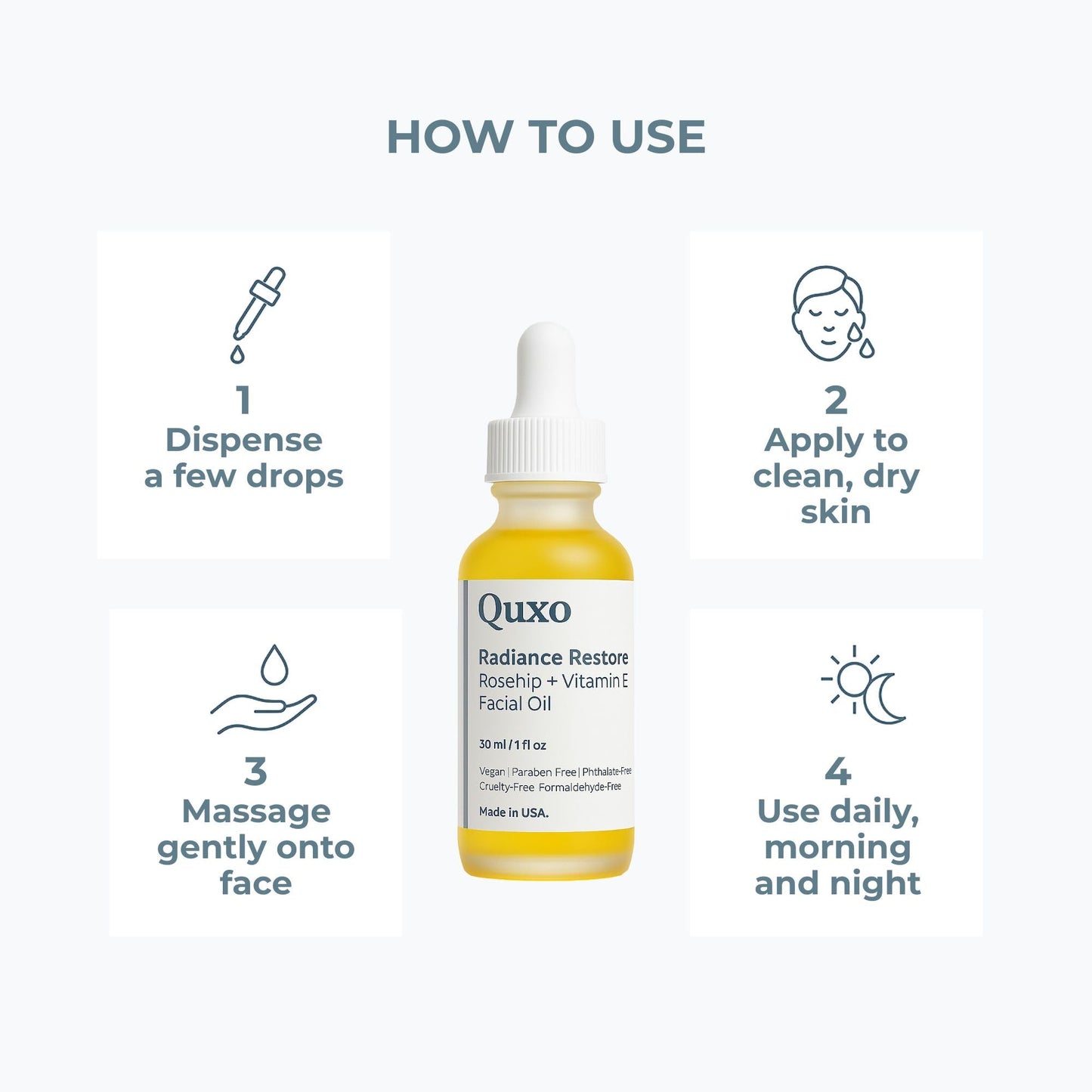 HOW TO USE

1
Dispense a few drops

2
Apply to clean, dry skin

Quxo

Radiance Restore
Rosehip + Vitamin E
Facial Oil

30 ml / 1 fl oz

Vegan | Paraben Free | Phthalate-Free
Cruelty-Free Formaldehyde-Free

Made in USA.

3
Massage gently onto face

4
Use daily, morning and night