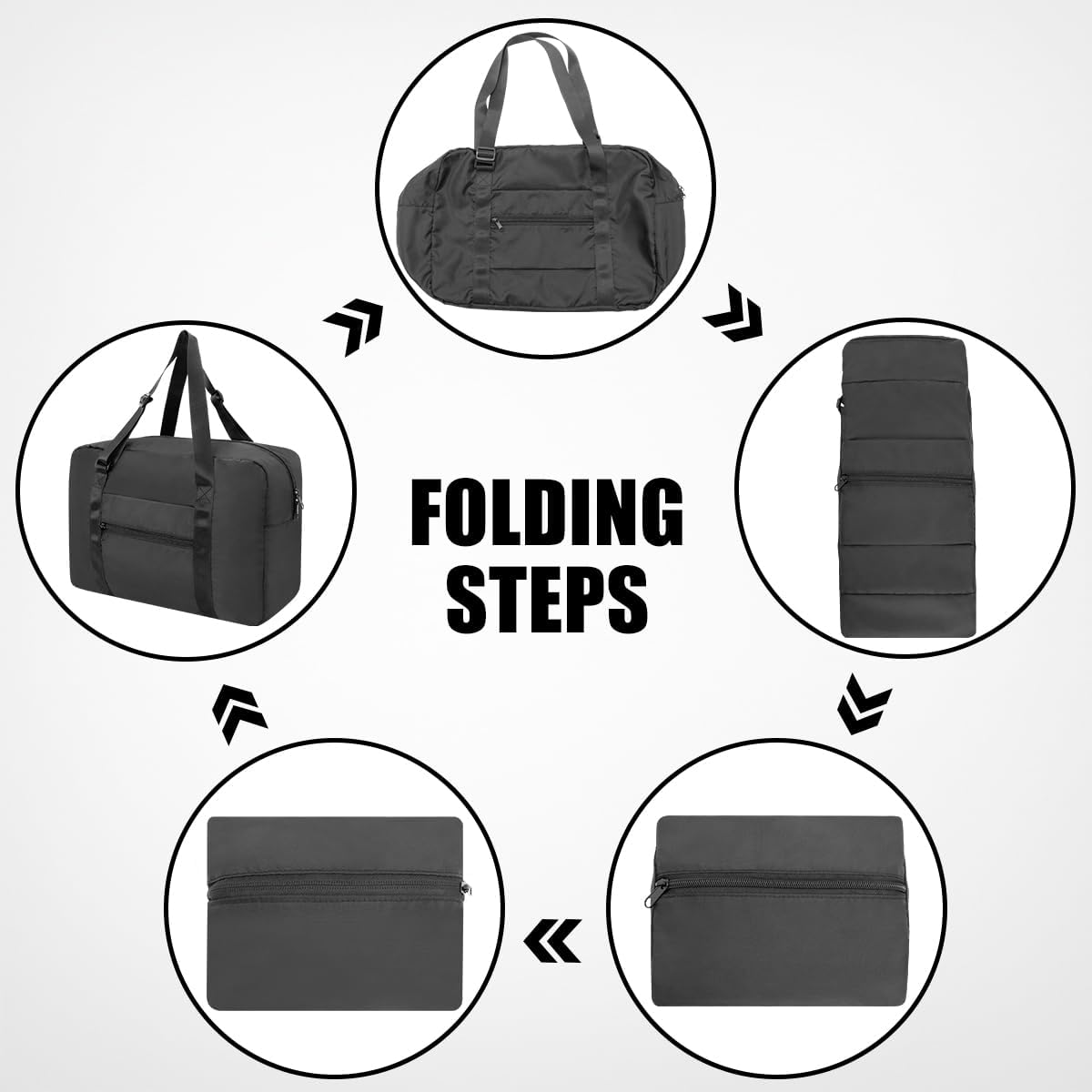 FOLDING
STEPS