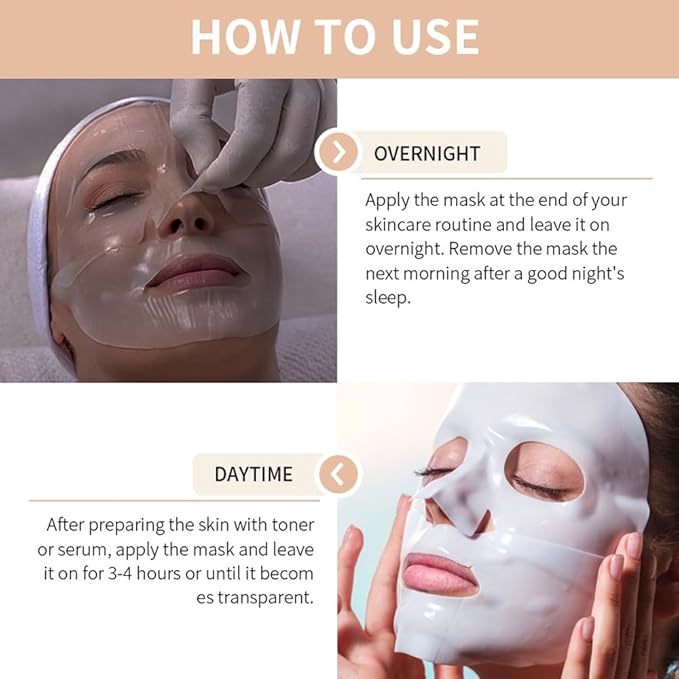 HOW TO USE

OVERNIGHT

Apply the mask at the end of your skincare routine and leave it on overnight. Remove the mask the next morning after a good night's sleep.

DAYTIME

After preparing the skin with toner or serum, apply the mask and leave it on for 3-4 hours or until it becom es transparent.