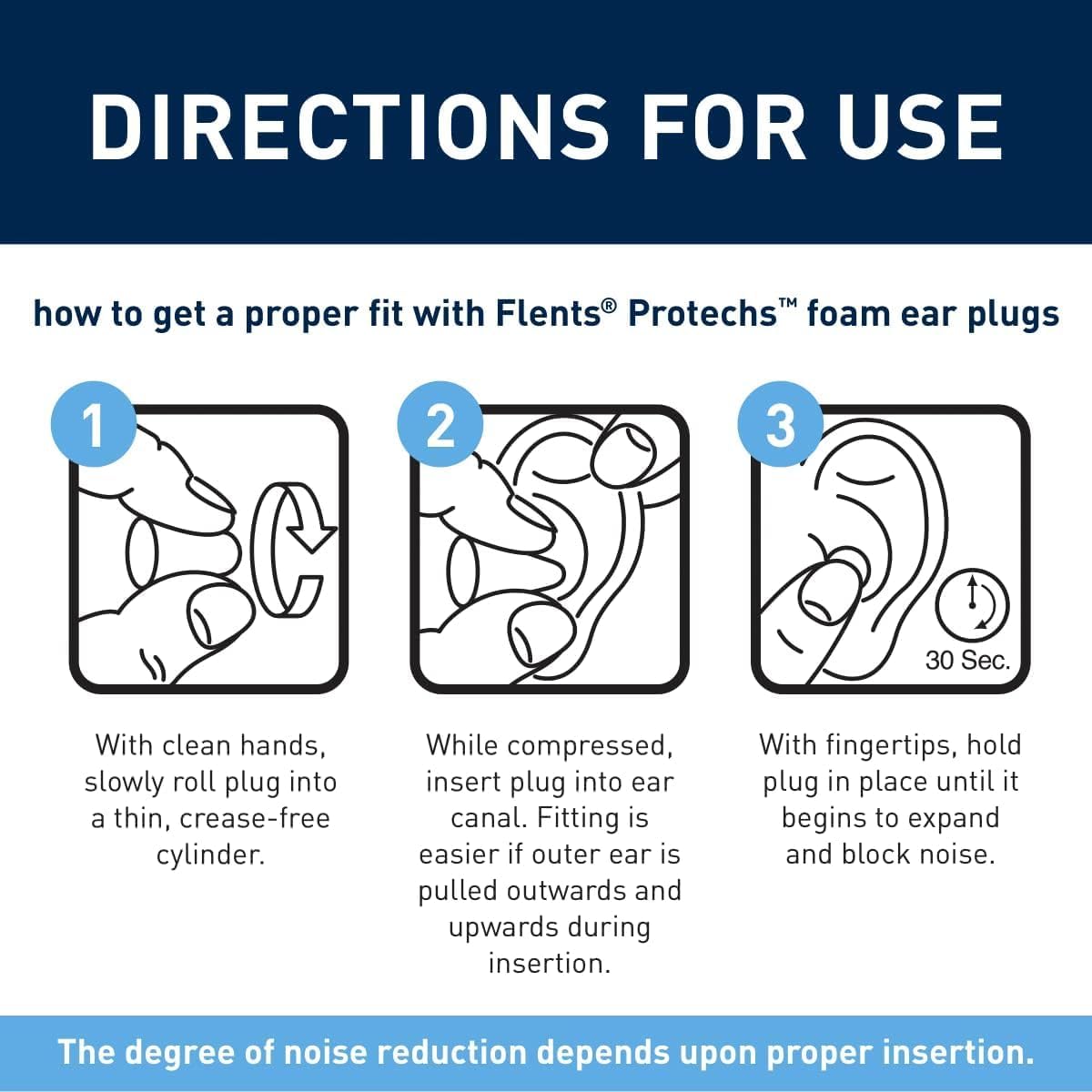 DIRECTIONS FOR USE

how to get a proper fit with Flents® Protechs™ foam ear plugs

1

With clean hands, slowly roll plug into a thin, crease-free cylinder.

2

While compressed, insert plug into ear canal. Fitting is easier if outer ear is pulled outwards and upwards during insertion.

3

30 Sec.

With fingertips, hold plug in place until it begins to expand and block noise.

The degree of noise reduction depends upon proper insertion.