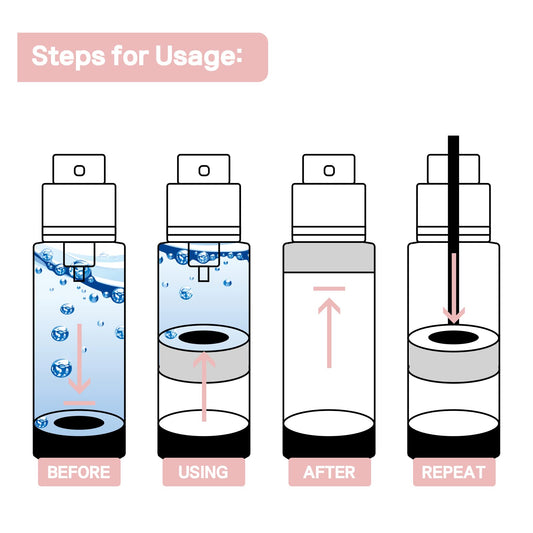 Steps for Usage:

BEFORE

USING

AFTER

REPEAT