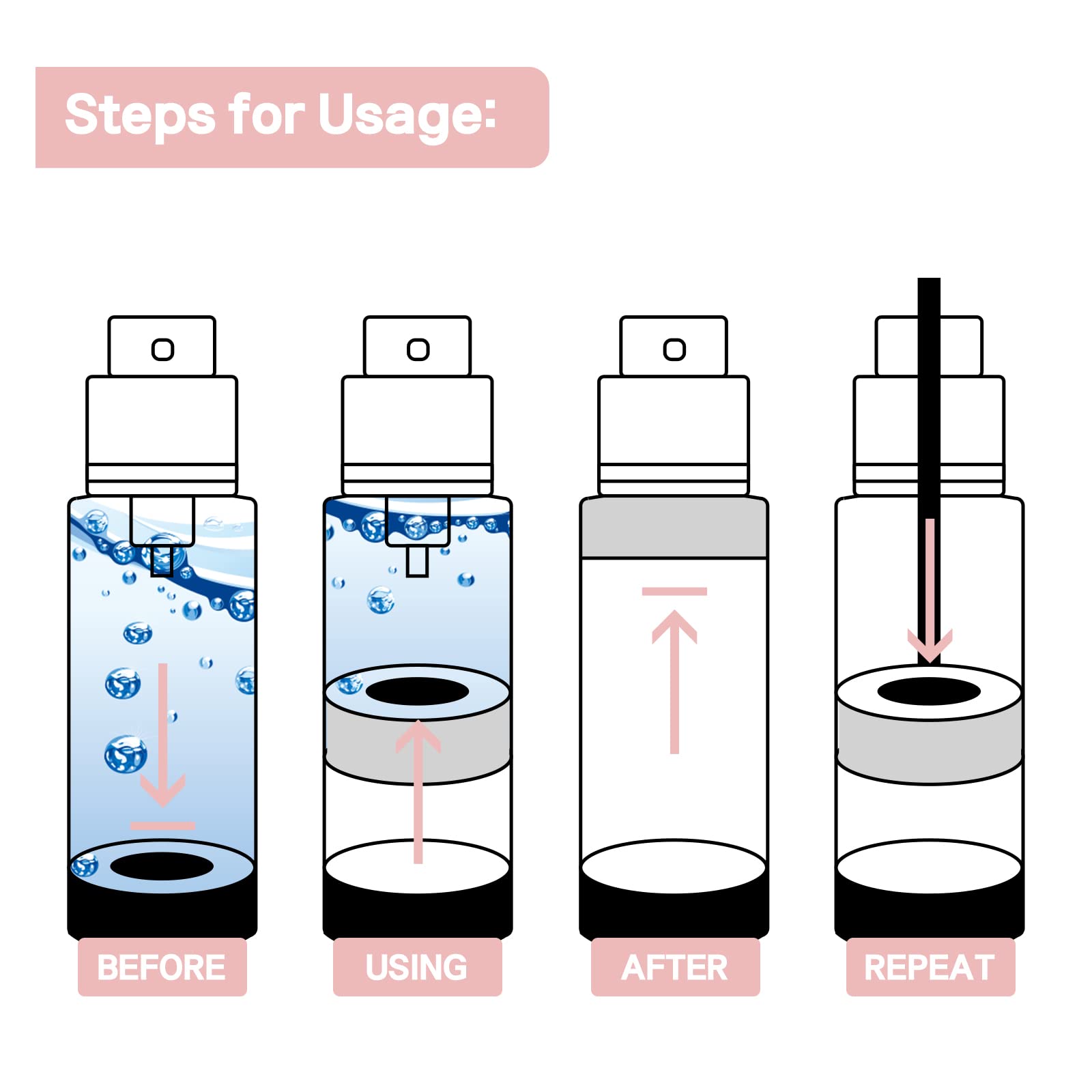 Steps for Usage:

BEFORE

USING

AFTER

REPEAT