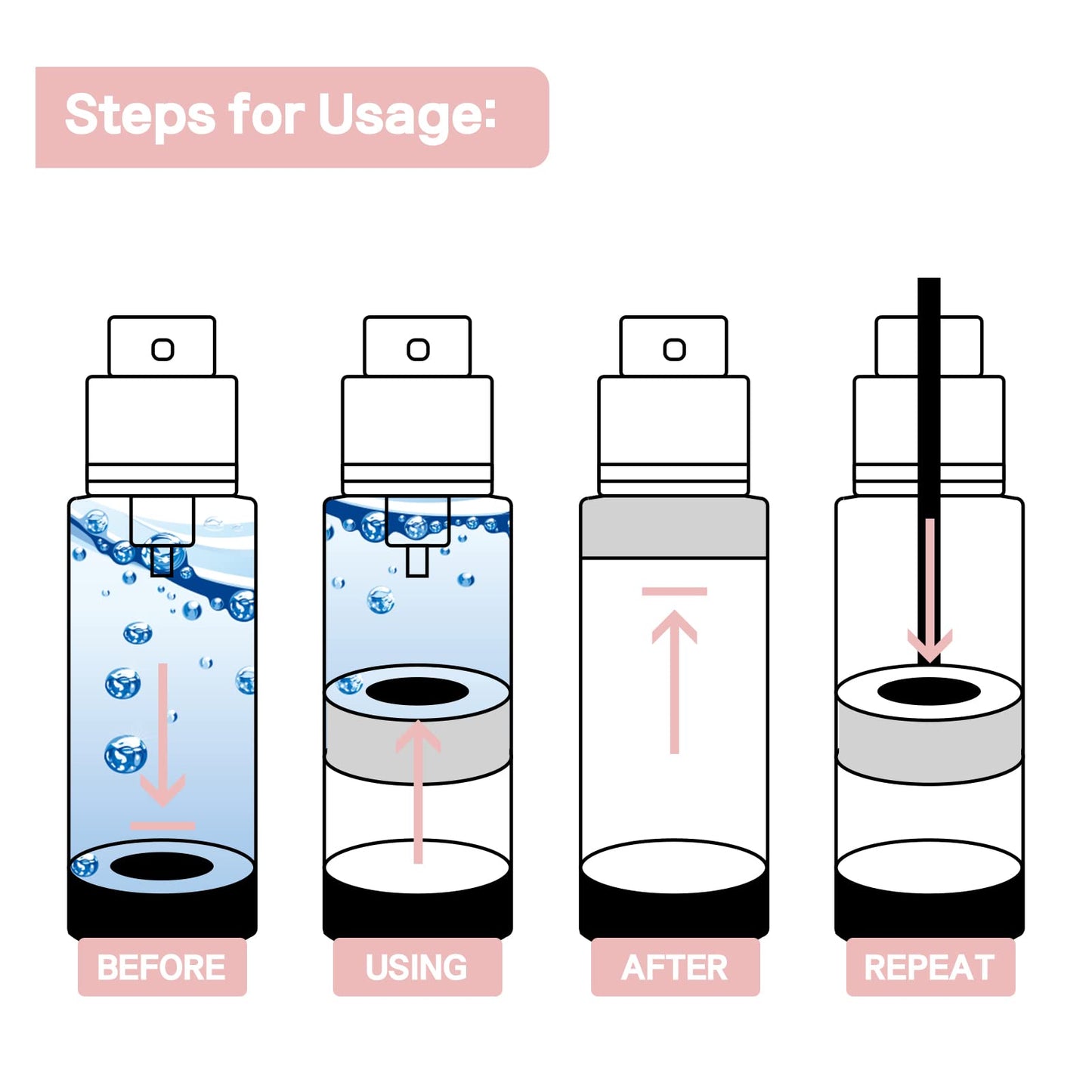 Steps for Usage:

BEFORE

USING

AFTER

REPEAT