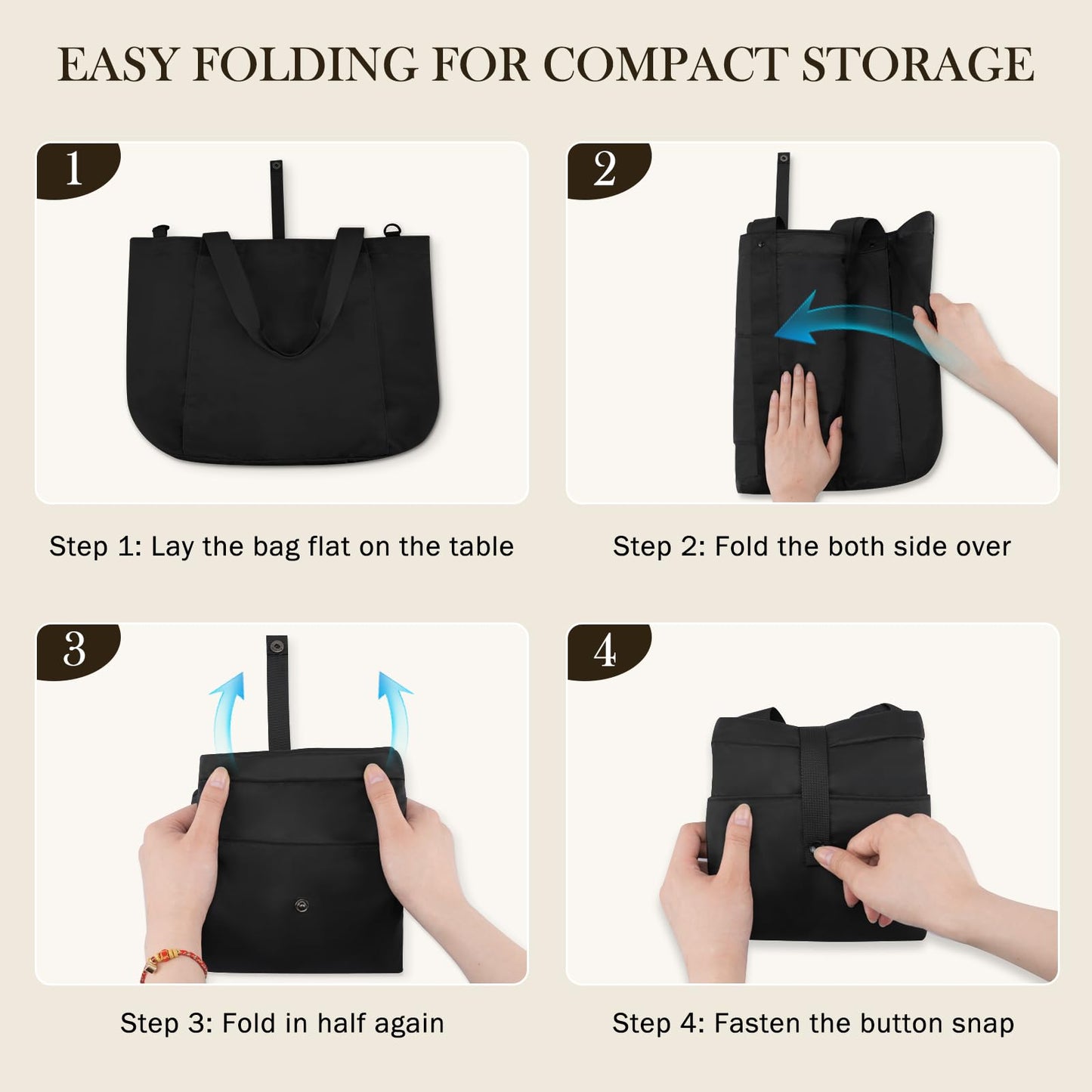 EASY FOLDING FOR COMPACT STORAGE

1

Step 1: Lay the bag flat on the table

2

Step 2: Fold the both side over

3

Step 3: Fold in half again

4

Step 4: Fasten the button snap