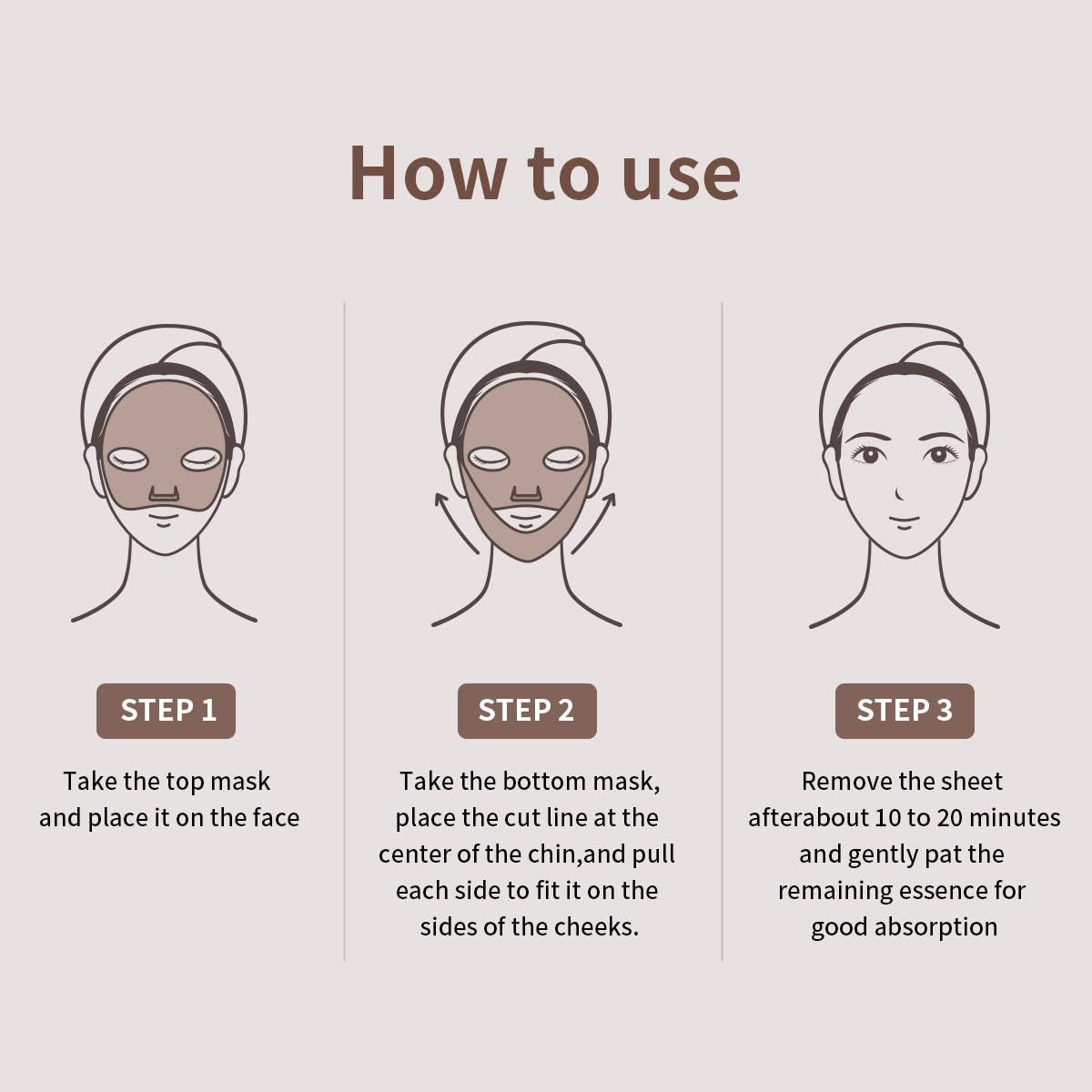 How to use

STEP 1

Take the top mask and place it on the face

STEP 2

Take the bottom mask, place the cut line at the center of the chin,and pull each side to fit it on the sides of the cheeks.

STEP 3

Remove the sheet afterabout 10 to 20 minutes and gently pat the remaining essence for good absorption