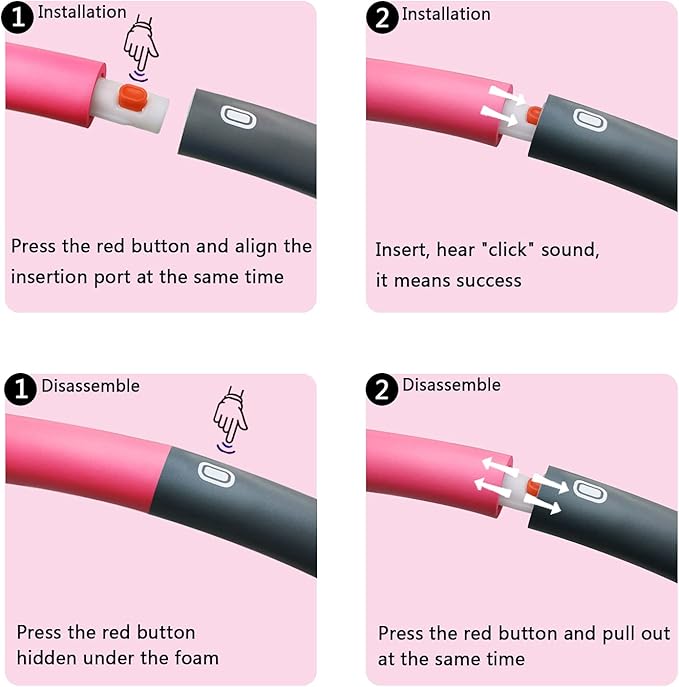 1 Installation

Press the red button and align the insertion port at the same time

2 Installation

Insert, hear "click" sound, it means success

1 Disassemble

Press the red button hidden under the foam

2 Disassemble

Press the red button and pull out at the same time