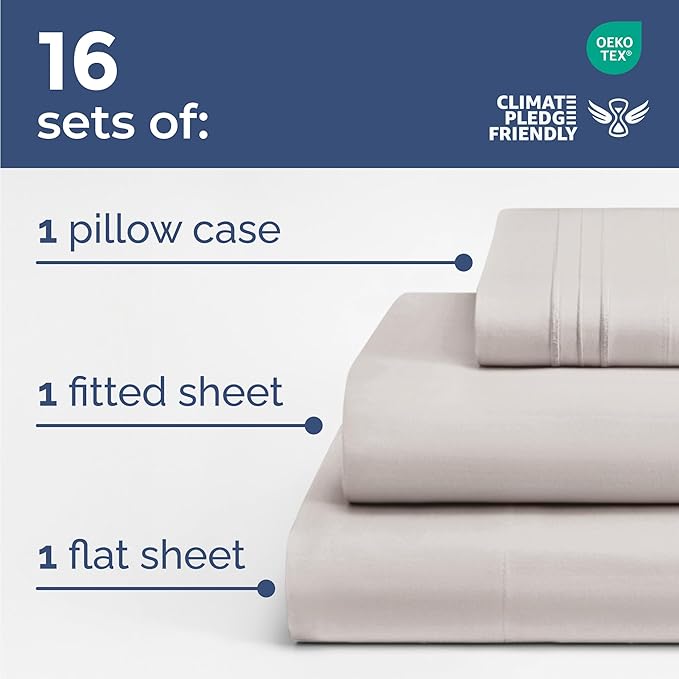 16
sets of:

OEKO TEX®

CLIMATE PLEDGE FRIENDLY

1 pillow case

1 fitted sheet

1 flat sheet