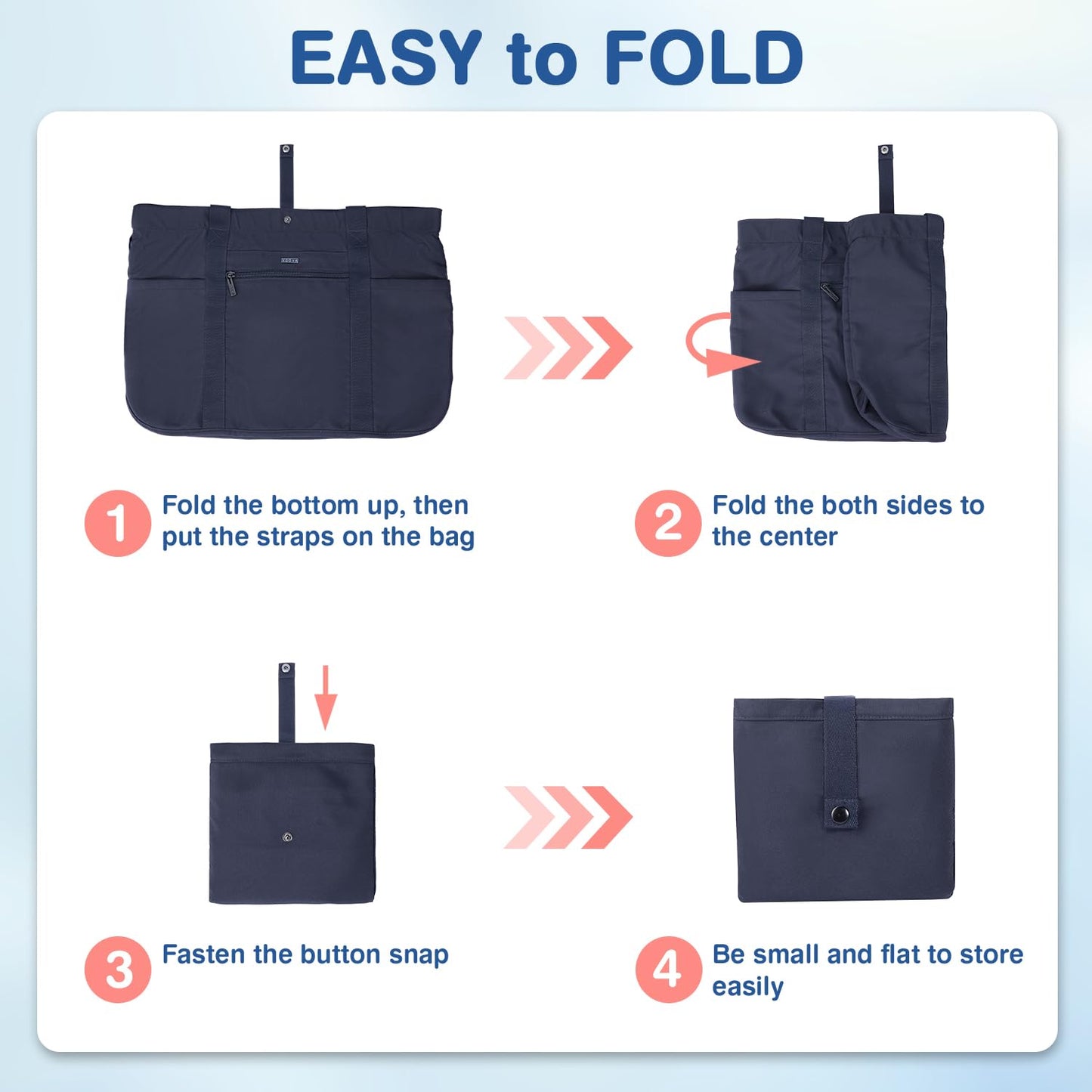 EASY to FOLD

1 Fold the bottom up, then put the straps on the bag

2 Fold the both sides to the center

3 Fasten the button snap

4 Be small and flat to store easily