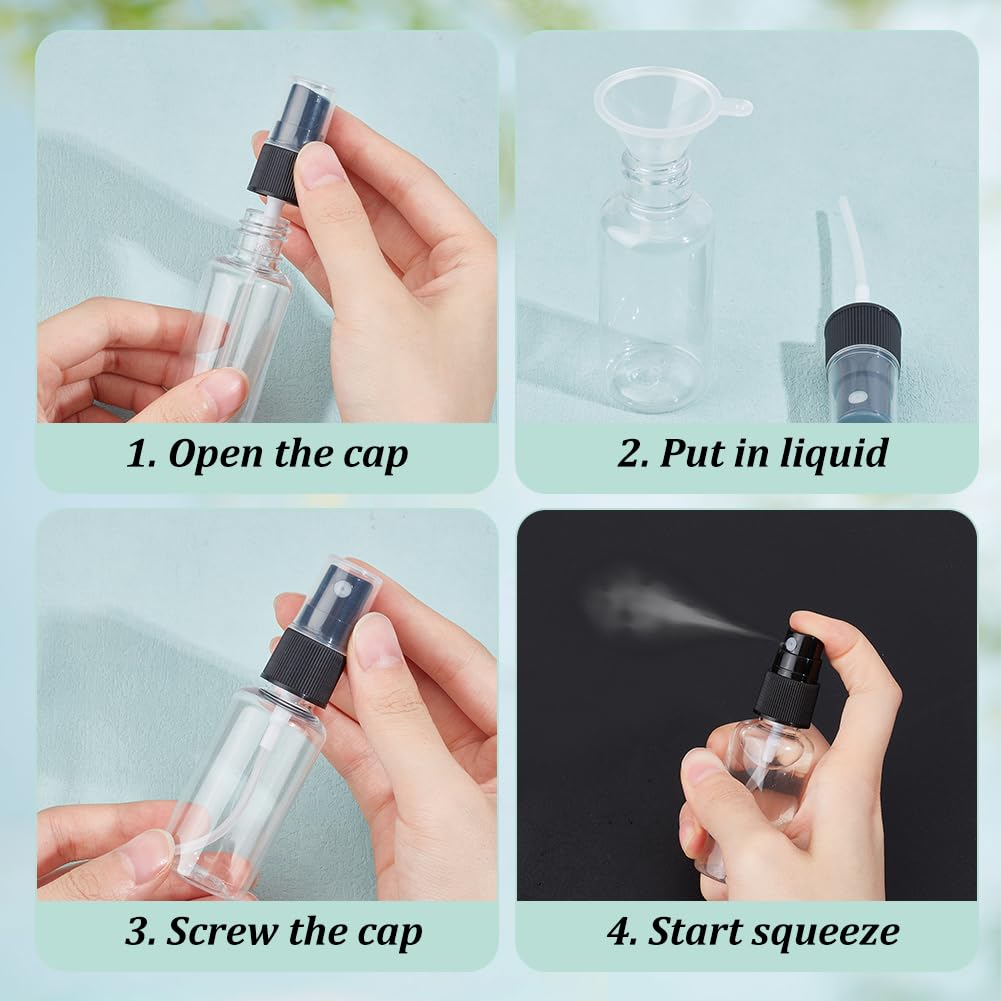 1. Open the cap

2. Put in liquid

3. Screw the cap

4. Start squeeze